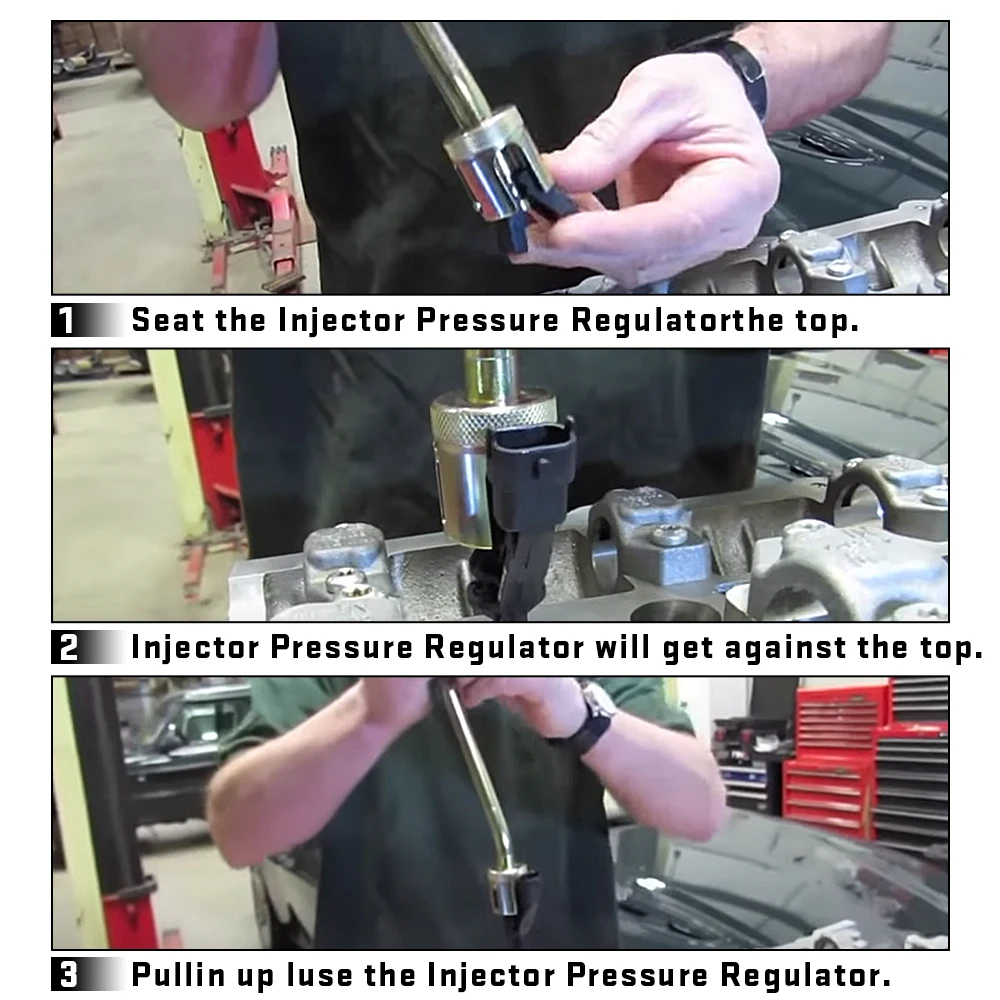 1 Seat the Injector Pressure Regulatorthe top.

2 Injector Pressure Regulator will get against the top.

3 Pullin up luse the Injector Pressure Regulator.