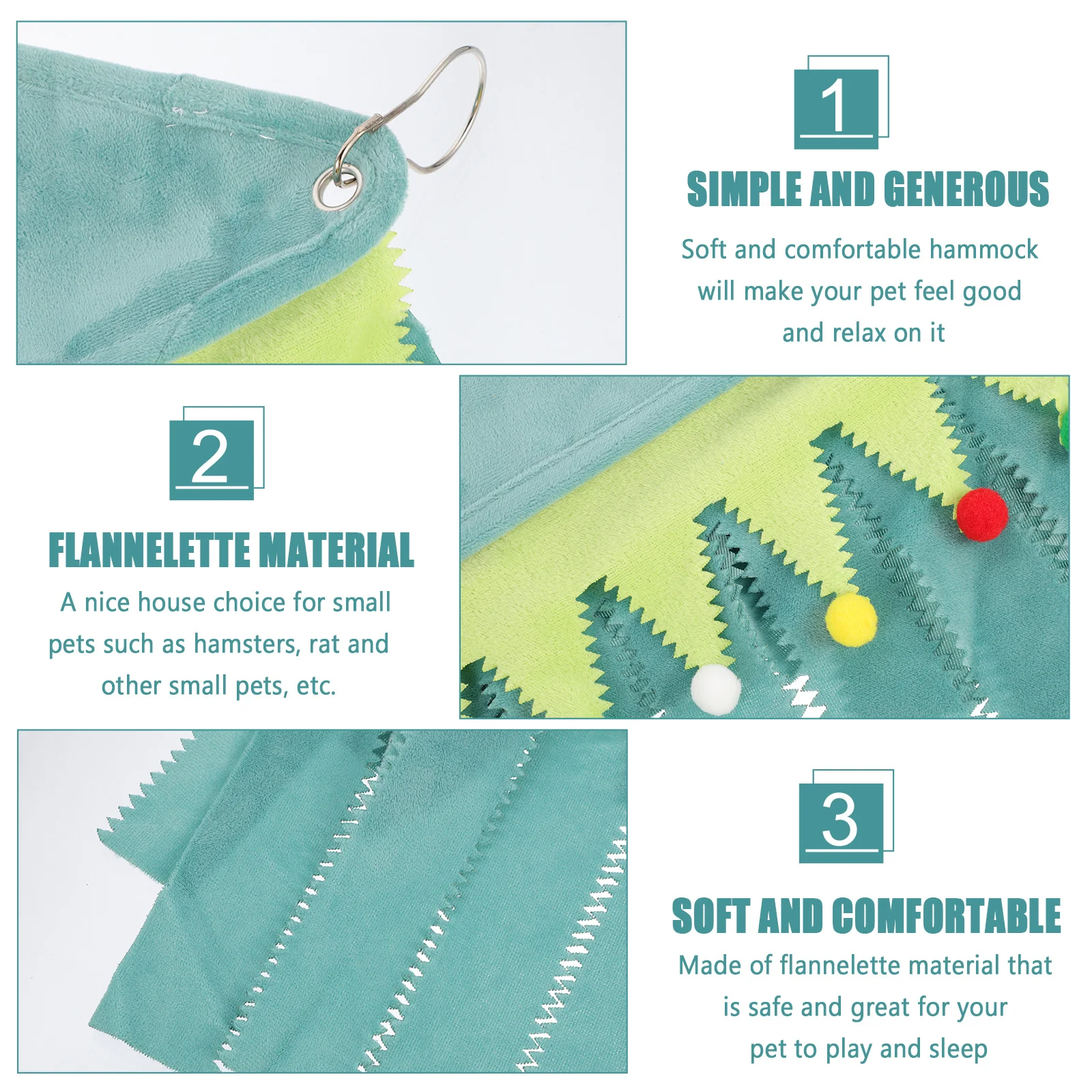 1

SIMPLE AND GENEROUS

Soft and comfortable hammock will make your pet feel good and relax on it

2

FLANNELETTE MATERIAL

A nice house choice for small pets such as hamsters, rat and other small pets, etc.

3

SOFT AND COMFORTABLE

Made of flannelette material that is safe and great for your pet to play and sleep