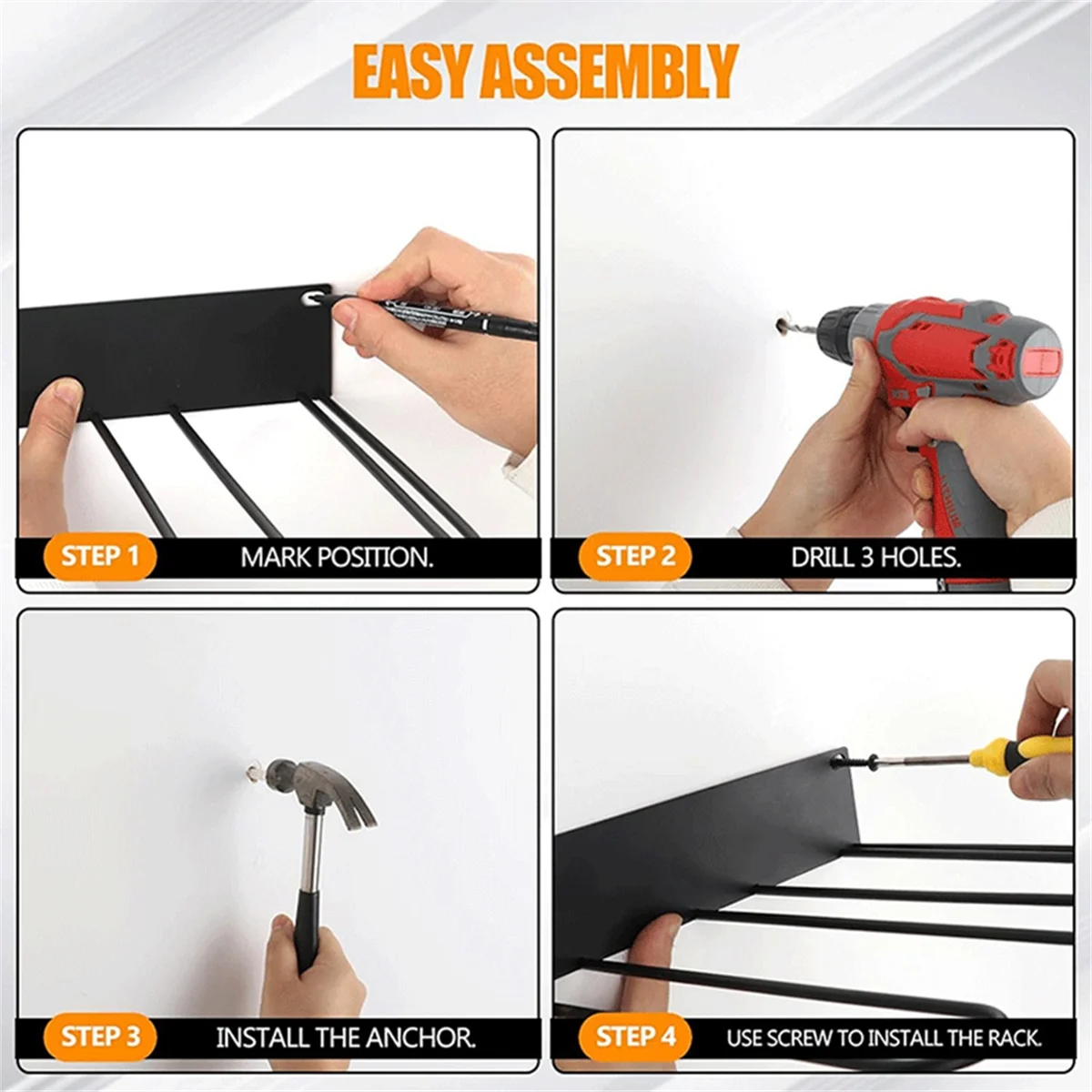 EASY ASSEMBLY

STEP 1 MARK POSITION.

STEP 2 DRILL 3 HOLES.

STEP 3 INSTALL THE ANCHOR.

STEP 4 USE SCREW TO INSTALL THE RACK.