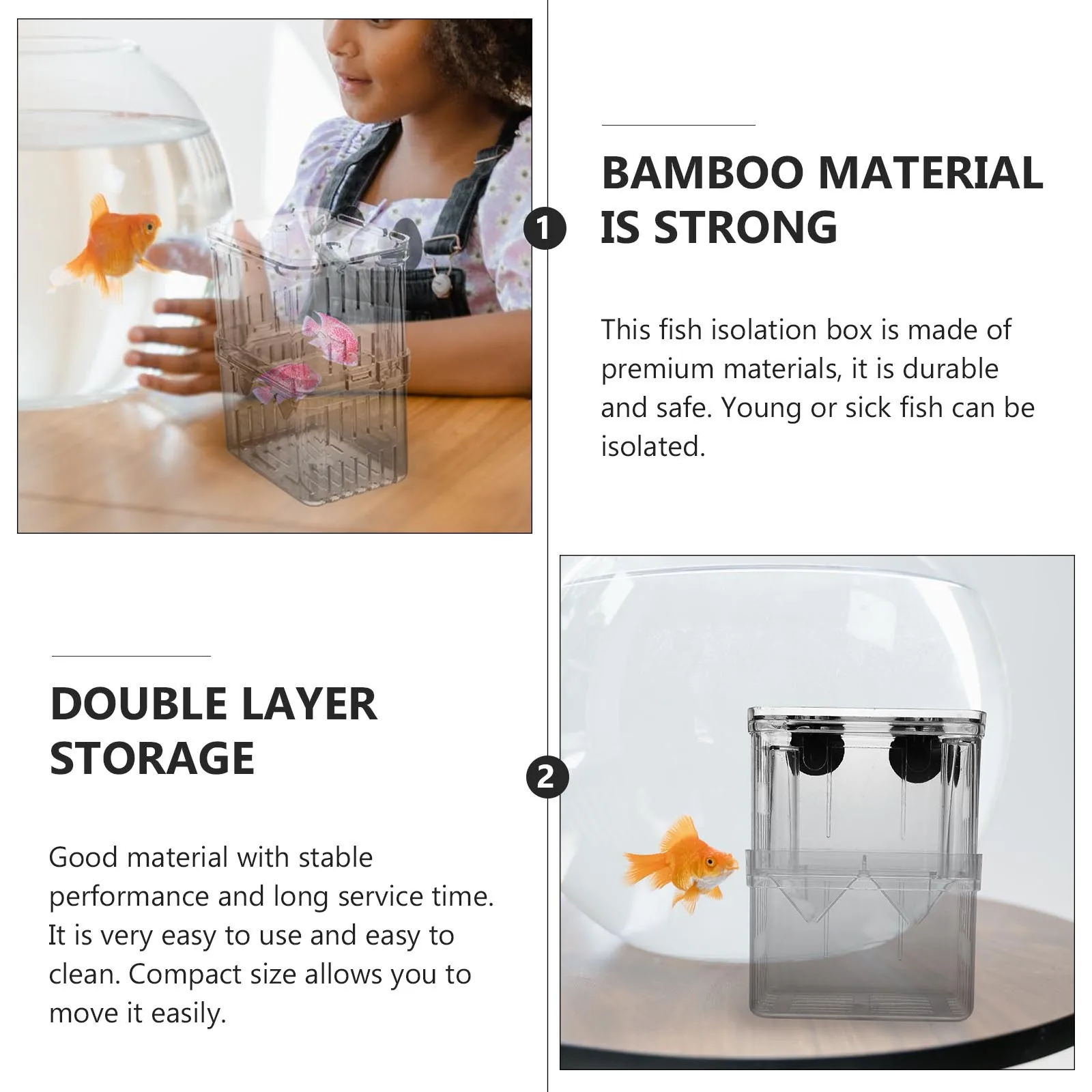 1

BAMBOO MATERIAL IS STRONG

This fish isolation box is made of premium materials, it is durable and safe. Young or sick fish can be isolated.

DOUBLE LAYER STORAGE

2

Good material with stable performance and long service time. It is very easy to use and easy to clean. Compact size allows you to move it easily.