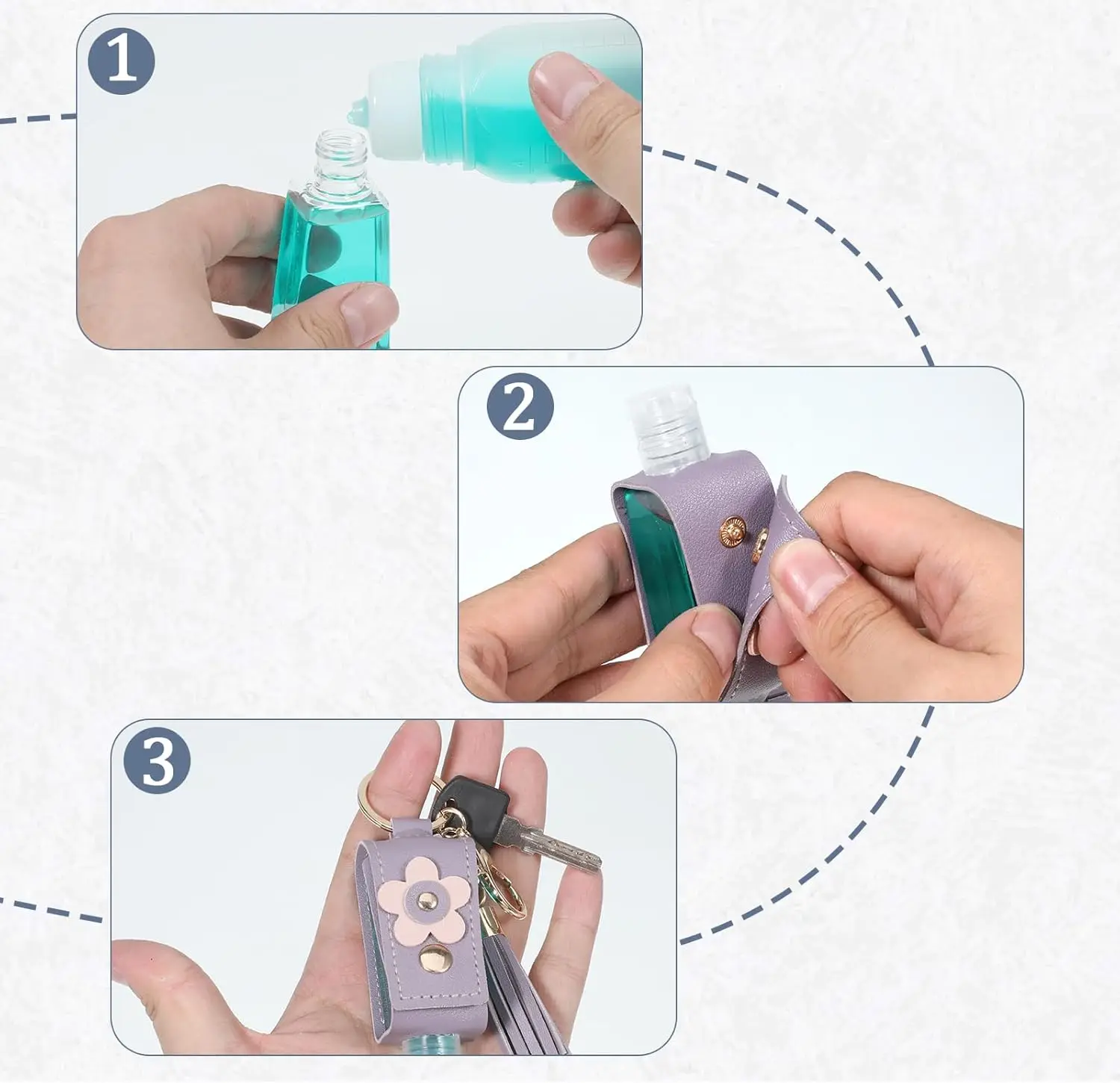 1

2

3