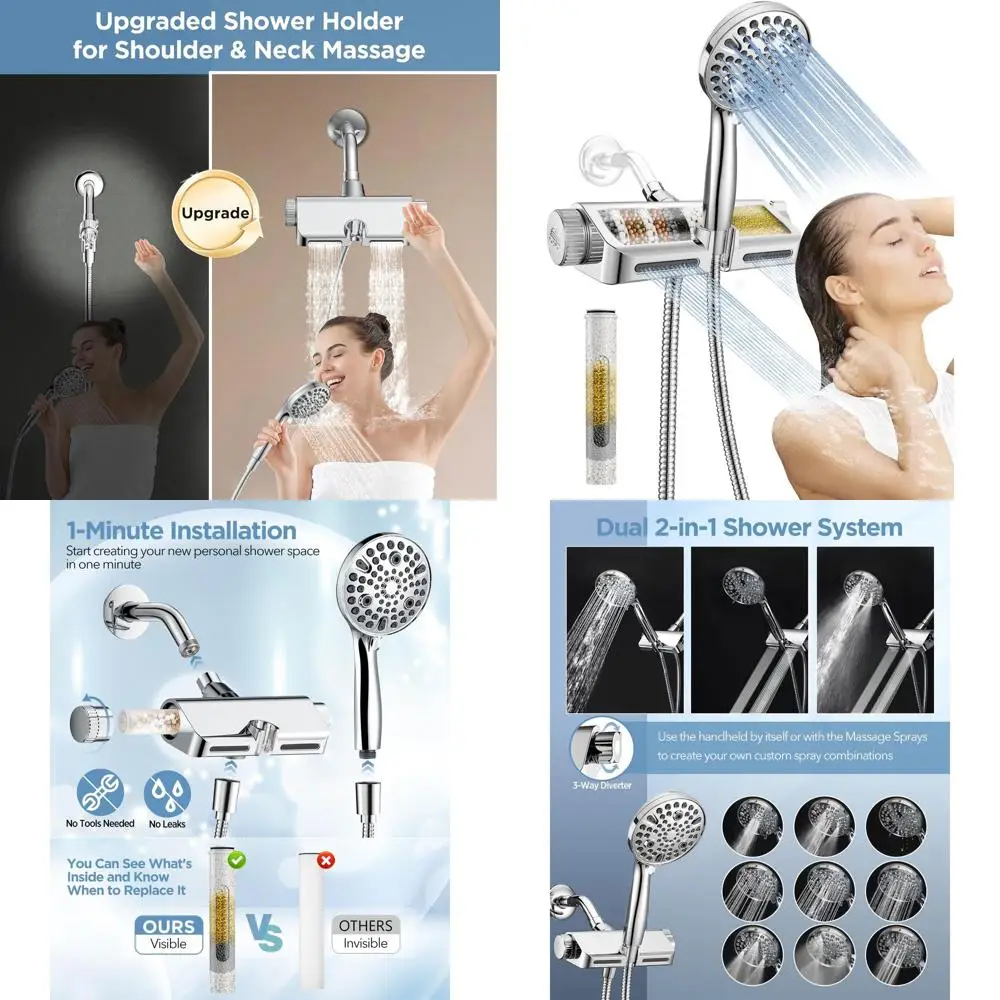 Upgraded Shower Holder for Shoulder & Neck Massage

Upgrade

1-Minute Installation

Start creating your new personal shower space in one minute

No Tools Needed

No Leaks

You Can See What's Inside and Know When to Replace It

OURS
Visible

VS

OTHERS
Invisible

Dual 2-in-1 Shower System

3-Way Diverter

Use the handheld by itself or with the Massage Sprays to create your own custom spray combinations