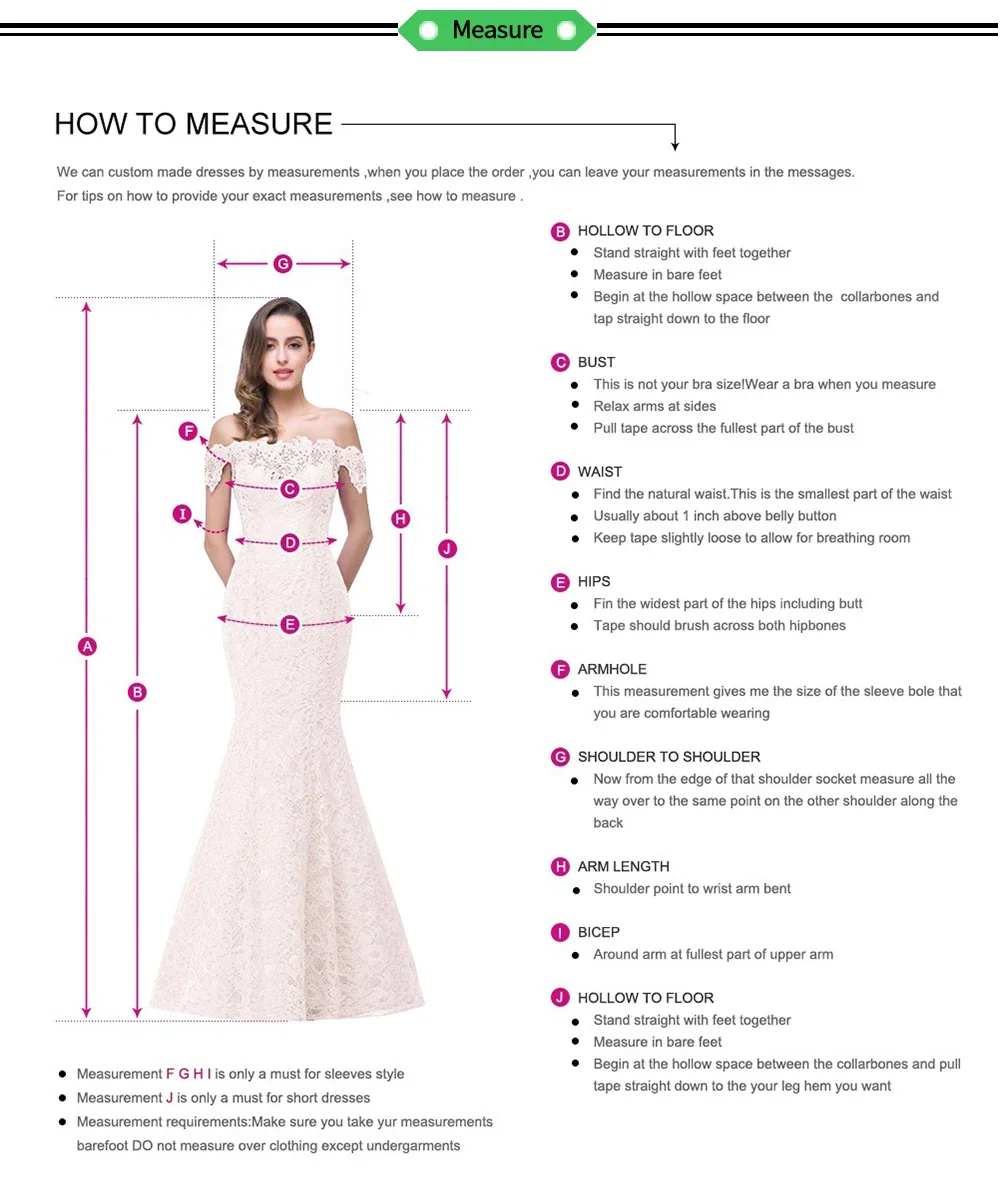 Measure

HOW TO MEASURE

We can custom made dresses by measurements ,when you place the order ,you can leave your measurements in the messages.
For tips on how to provide your exact measurements ,see how to measure .

G
F
C
I
D
H
J
E
A
B

B HOLLOW TO FLOOR
- Stand straight with feet together
- Measure in bare feet
- Begin at the hollow space between the collarbones and tap straight down to the floor

C BUST
- This is not your bra size!Wear a bra when you measure
- Relax arms at sides
- Pull tape across the fullest part of the bust

D WAIST
- Find the natural waist.This is the smallest part of the waist
- Usually about 1 inch above belly button
- Keep tape slightly loose to allow for breathing room

E HIPS
- Fin the widest part of the hips including butt
- Tape should brush across both hipbones

F ARMHOLE
- This measurement gives me the size of the sleeve bole that you are comfortable wearing

G SHOULDER TO SHOULDER
- Now from the edge of that shoulder socket measure all the way over to the same point on the other shoulder along the back

H ARM LENGTH
- Shoulder point to wrist arm bent

I BICEP
- Around arm at fullest part of upper arm

J HOLLOW TO FLOOR
- Stand straight with feet together
- Measure in bare feet
- Begin at the hollow space between the collarbones and pull tape straight down to the your leg hem you want

- Measurement F G H I is only a must for sleeves style
- Measurement J is only a must for short dresses
- Measurement requirements:Make sure you take yur measurements barefoot DO not measure over clothing except undergarments