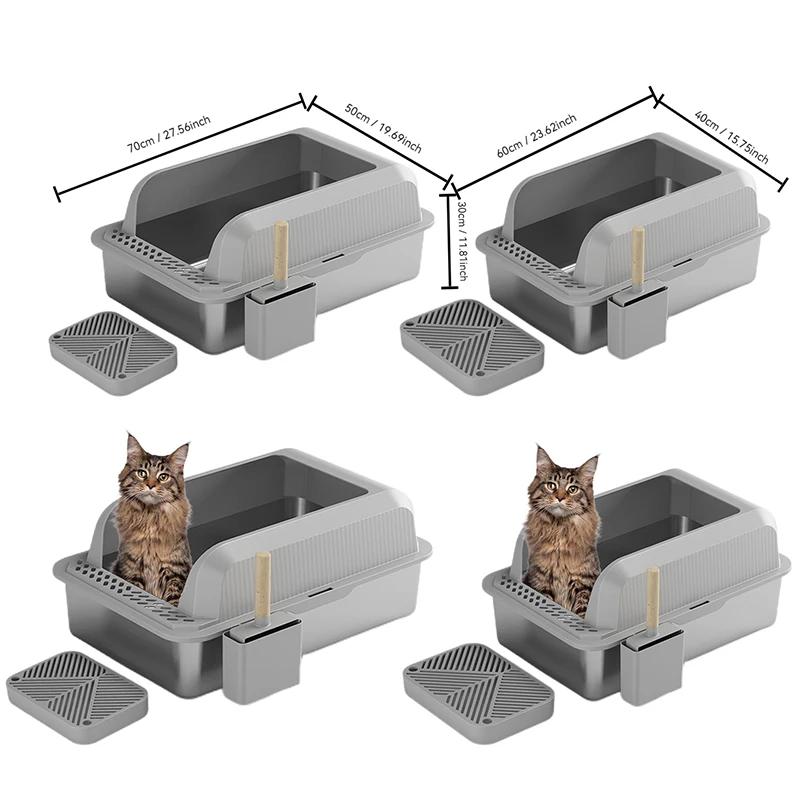 70cm / 27.56inch
50cm / 19.69inch
30cm / 11.81inch
60cm / 23.62inch
40cm / 15.75inch