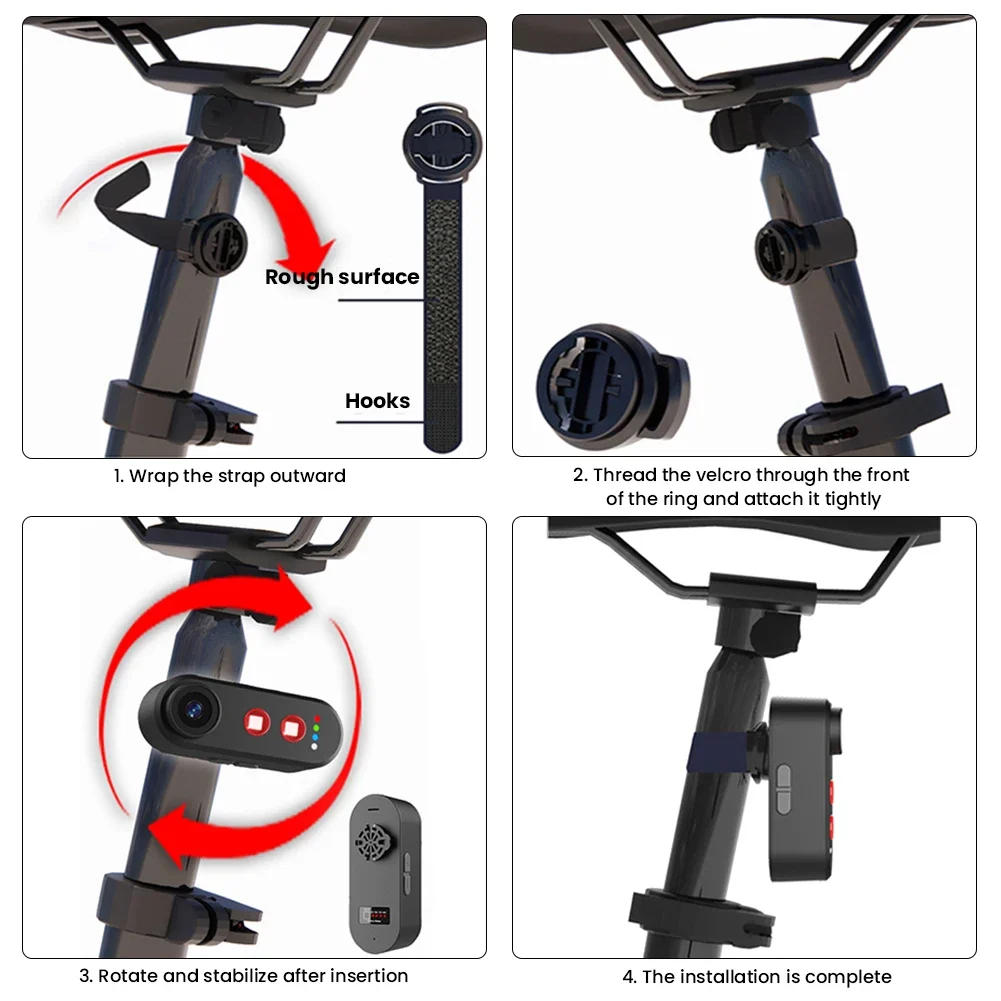 Rough surface

Hooks

1. Wrap the strap outward

2. Thread the velcro through the front of the ring and attach it tightly

3. Rotate and stabilize after insertion

4. The installation is complete