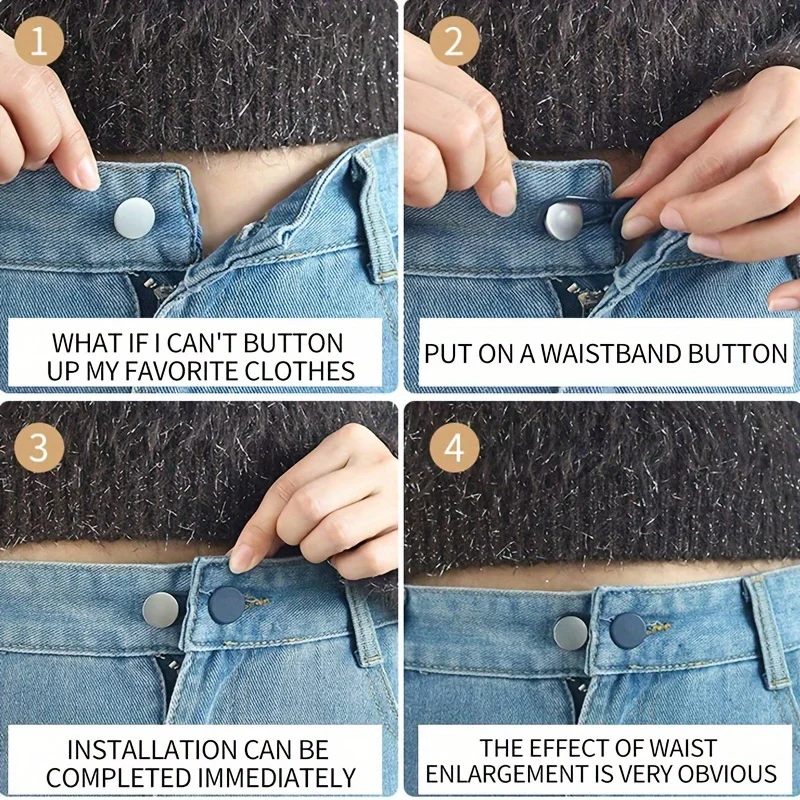 1

WHAT IF I CAN'T BUTTON UP MY FAVORITE CLOTHES

2

PUT ON A WAISTBAND BUTTON

3

INSTALLATION CAN BE COMPLETED IMMEDIATELY

4

THE EFFECT OF WAIST ENLARGEMENT IS VERY OBVIOUS