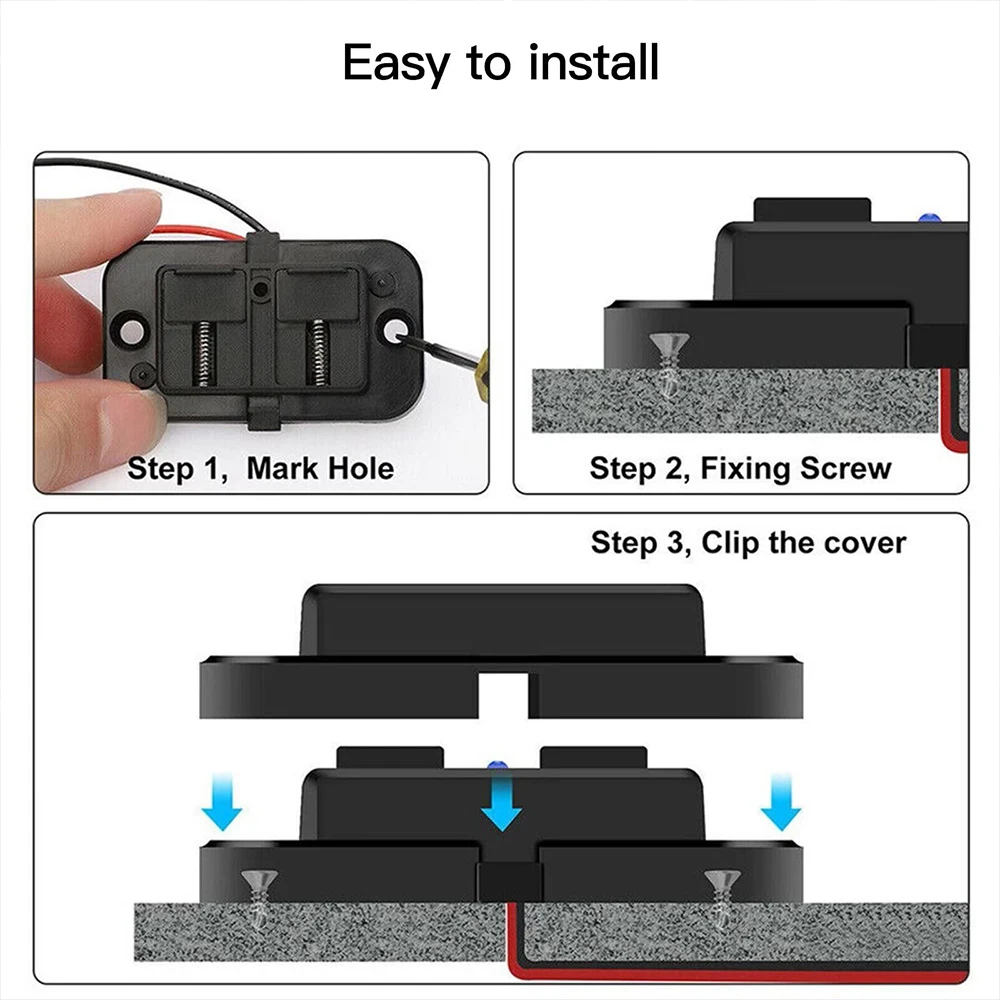 Easy to install

Step 1, Mark Hole

Step 2, Fixing Screw

Step 3, Clip the cover