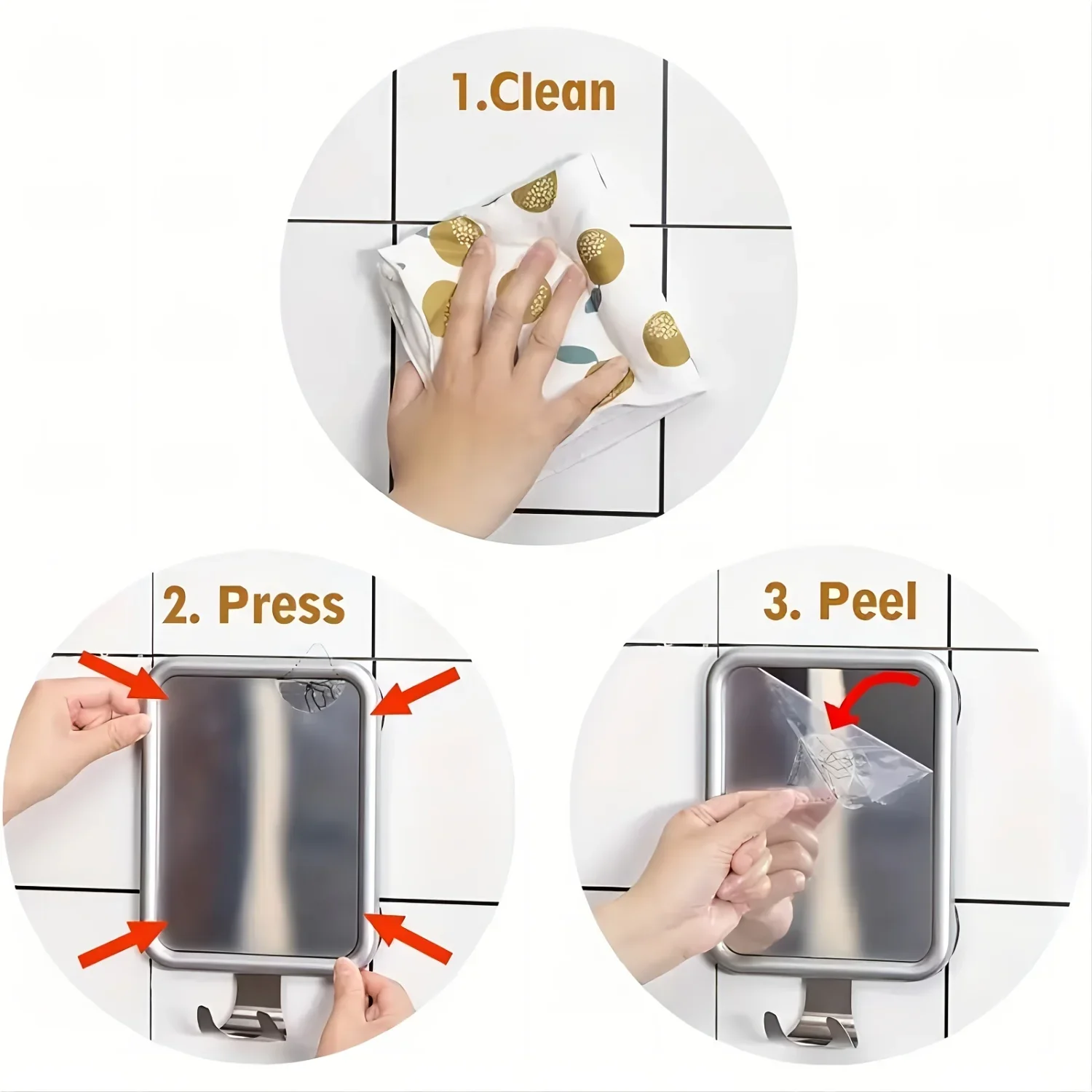 1.Clean

2. Press

3. Peel