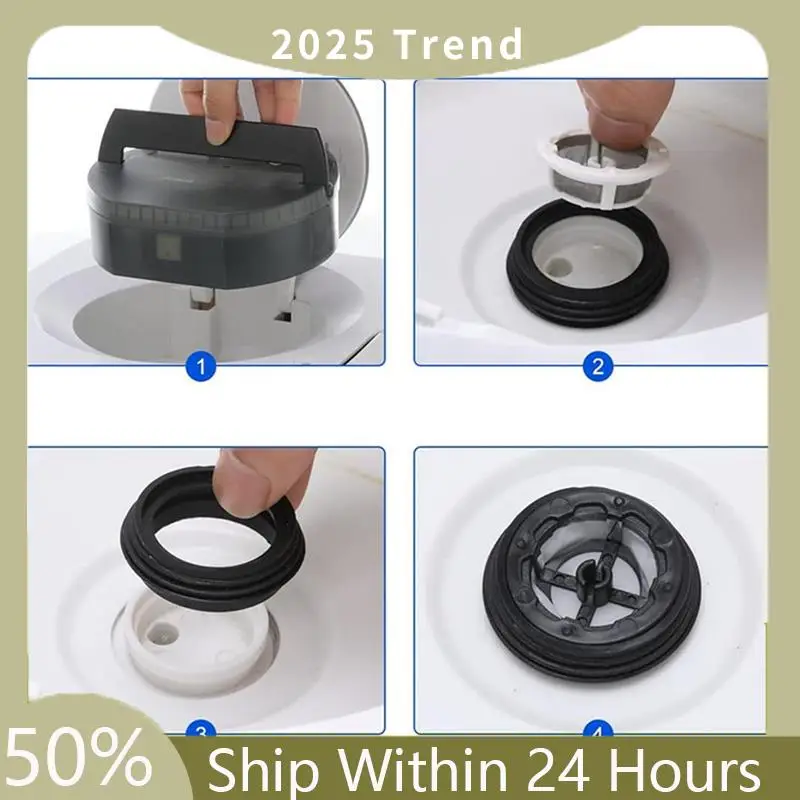 2025 Trend

1

2

3

4

50%

Ship Within 24 Hours