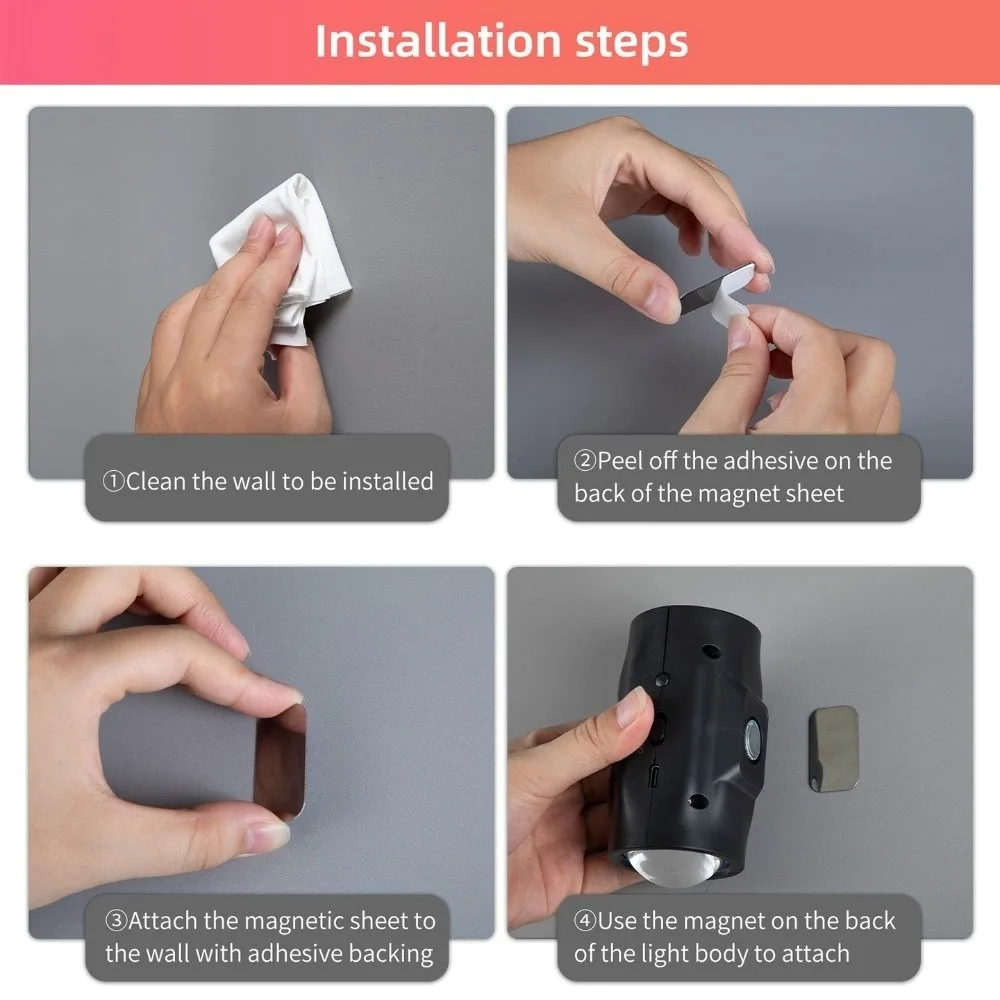 Installation steps

①Clean the wall to be installed

②Peel off the adhesive on the back of the magnet sheet

③Attach the magnetic sheet to the wall with adhesive backing

④Use the magnet on the back of the light body to attach