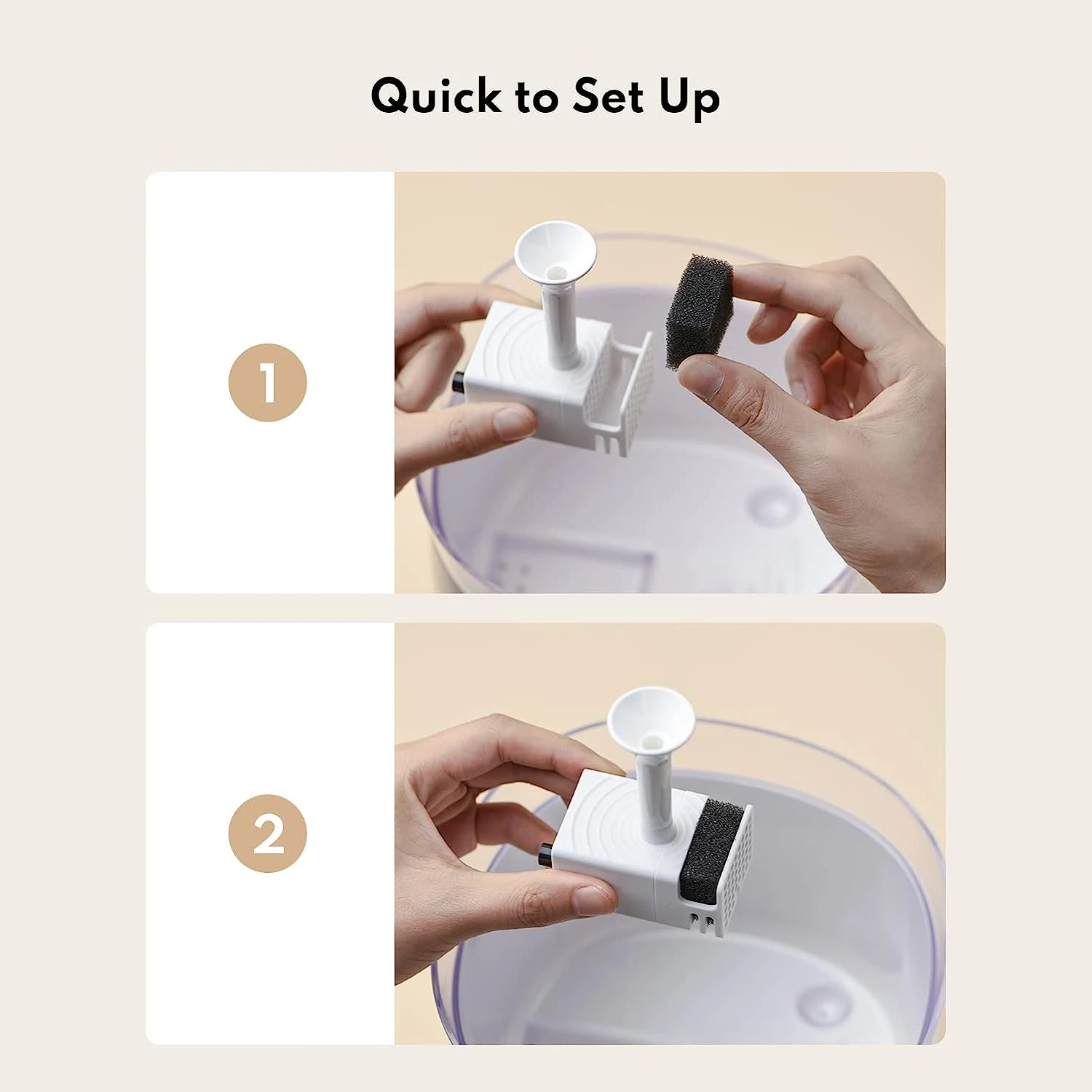 Quick to Set Up

1

2