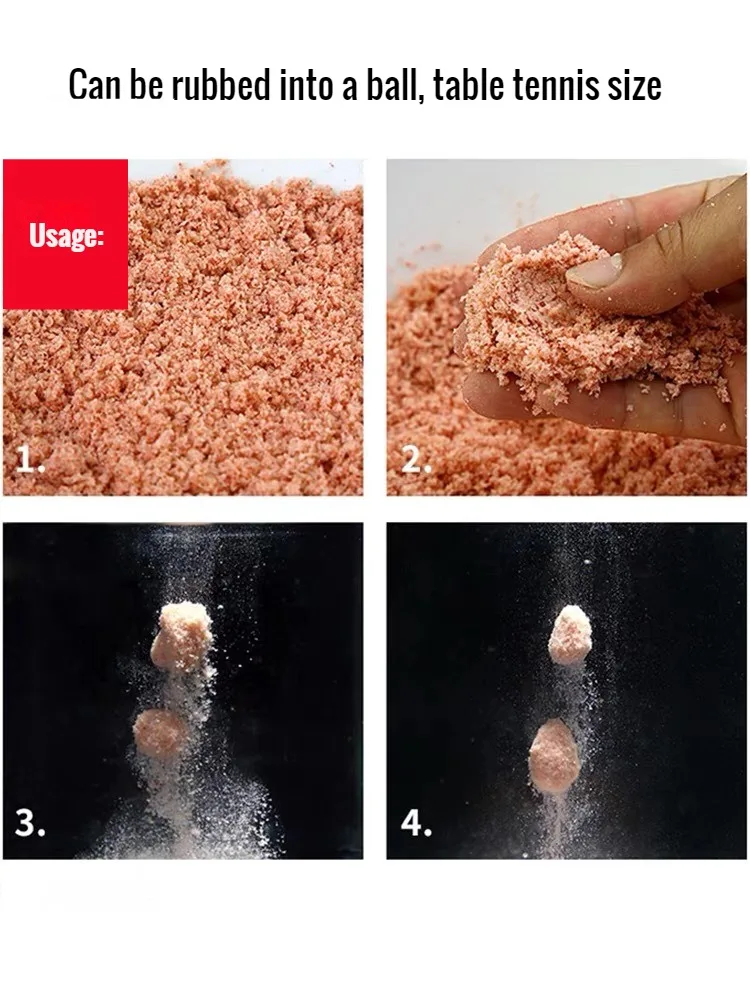 Can be rubbed into a ball, table tennis size

Usage:

1.

2.

3.

4.