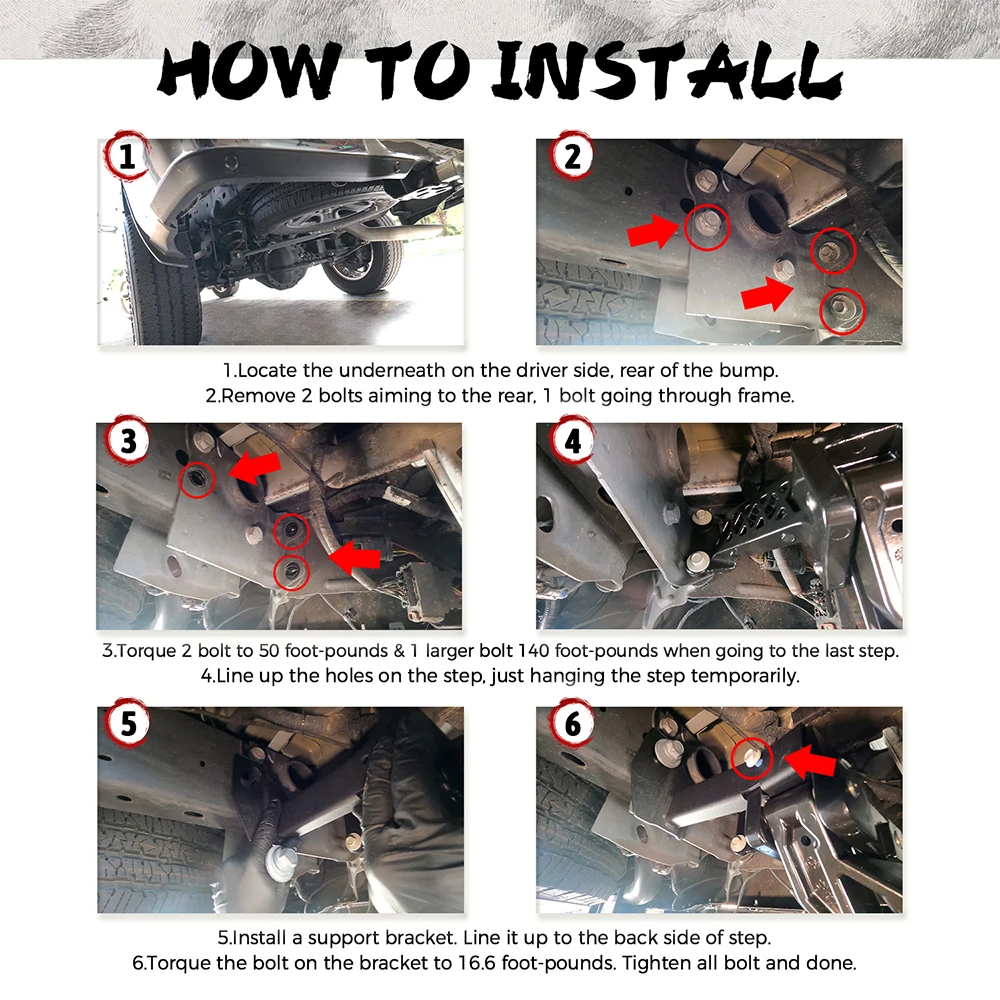 HOW TO INSTALL

1

2

1.Locate the underneath on the driver side, rear of the bump.
2.Remove 2 bolts aiming to the rear, 1 bolt going through frame.

3

4

3.Torque 2 bolt to 50 foot-pounds & 1 larger bolt 140 foot-pounds when going to the last step.
4.Line up the holes on the step, just hanging the step temporarily.

5

6

5.Install a support bracket. Line it up to the back side of step.
6.Torque the bolt on the bracket to 16.6 foot-pounds. Tighten all bolt and done.