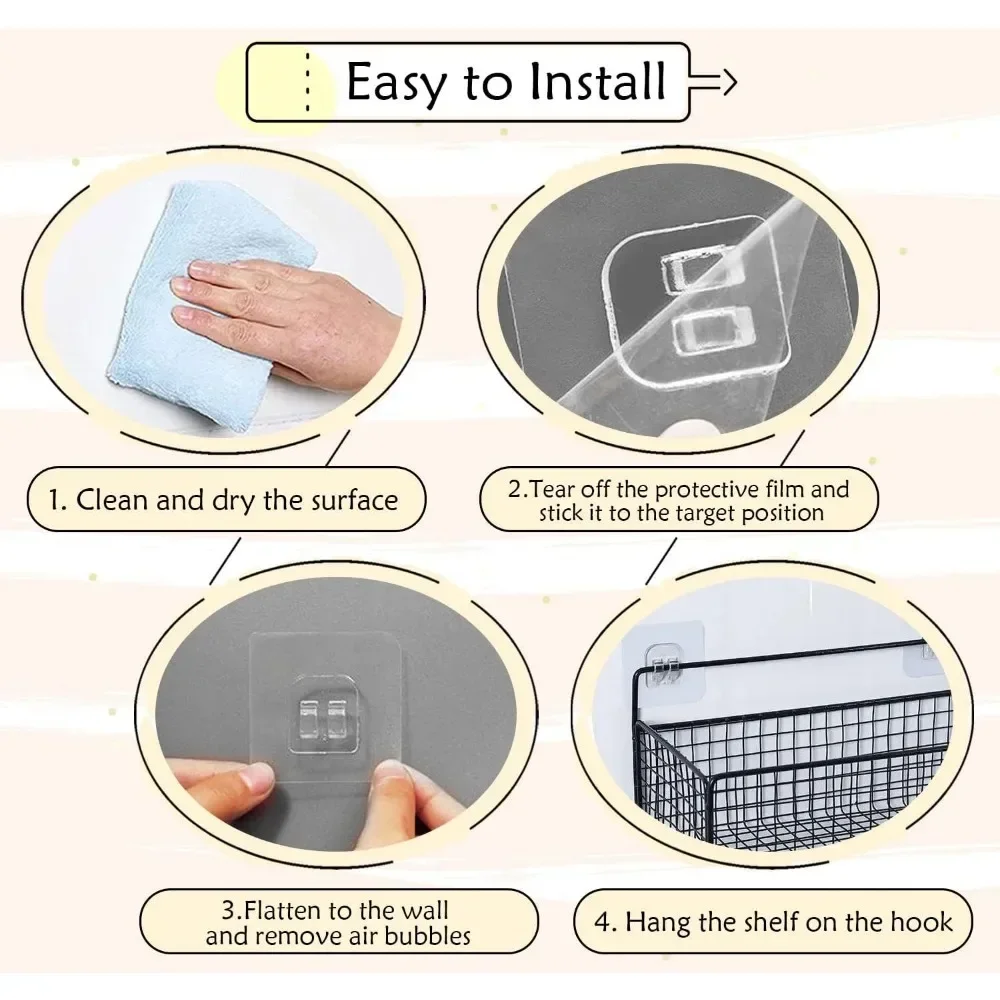 Easy to Install

1. Clean and dry the surface

2.Tear off the protective film and stick it to the target position

3.Flatten to the wall and remove air bubbles

4. Hang the shelf on the hook