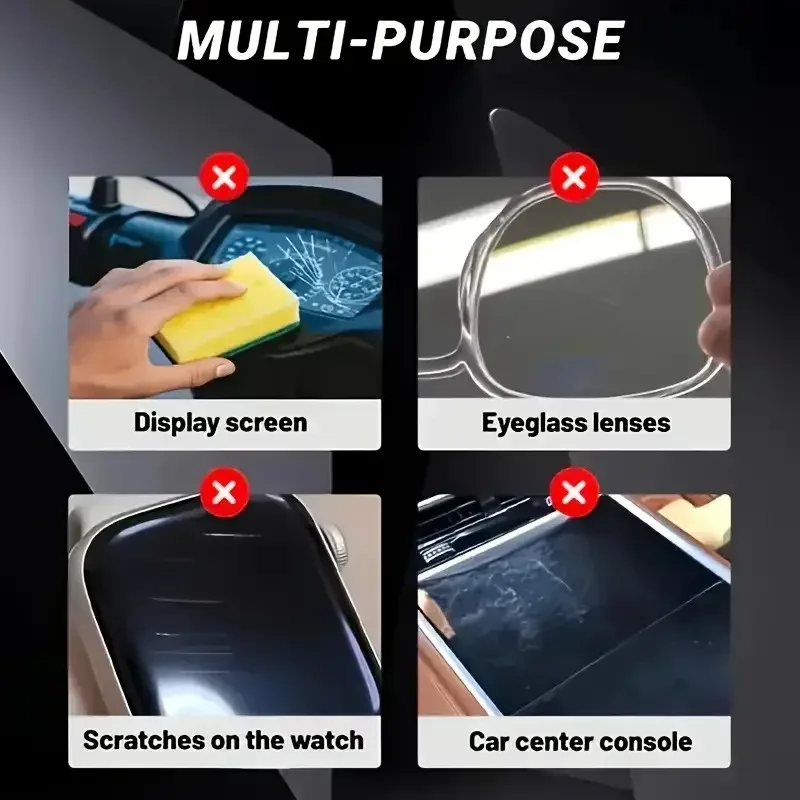 MULTI-PURPOSE

Display screen

Eyeglass lenses

Scratches on the watch

Car center console