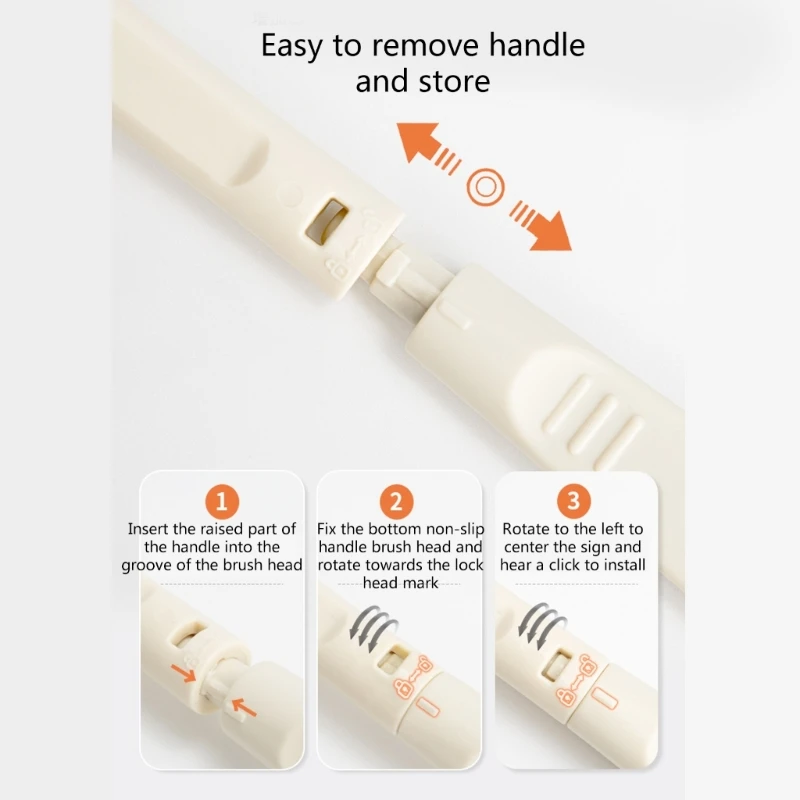 Easy to remove handle and store

1
Insert the raised part of the handle into the groove of the brush head

2
Fix the bottom non-slip handle brush head and rotate towards the lock head mark

3
Rotate to the left to center the sign and hear a click to install