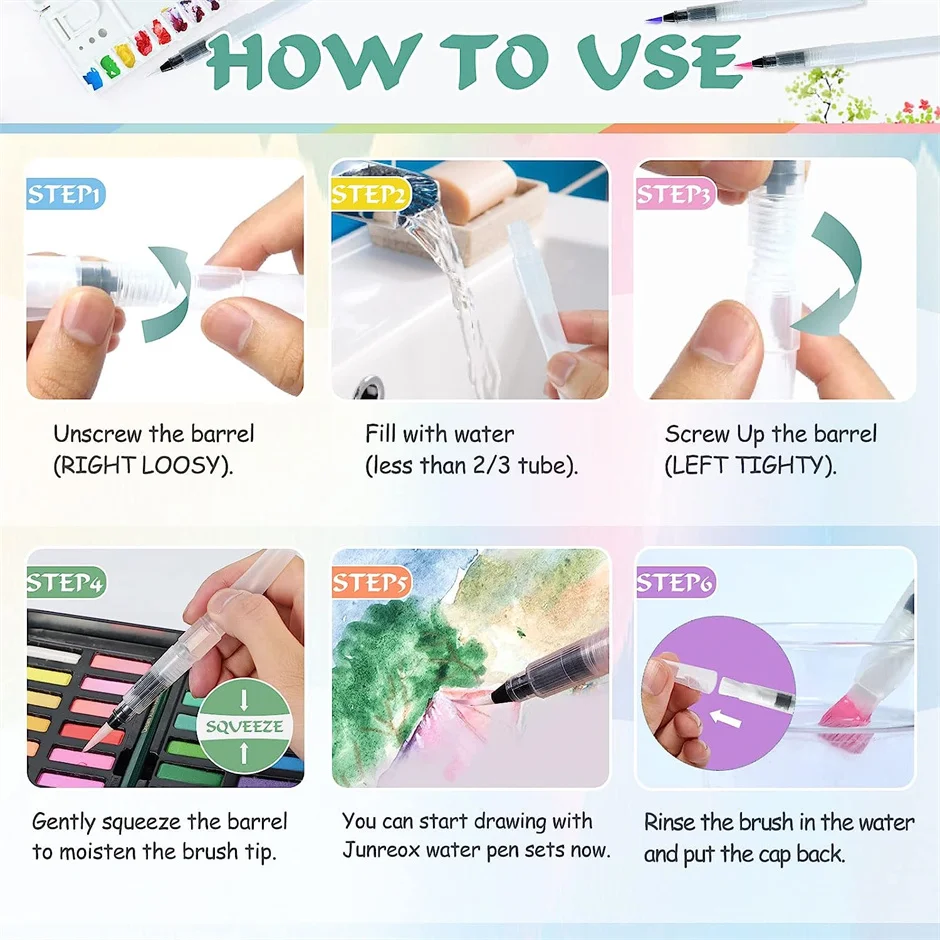 HOW TO USE

STEP1

Unscrew the barrel (RIGHT LOOSY).

STEP2

Fill with water (less than 2/3 tube).

STEP3

Screw Up the barrel (LEFT TIGHTY).

STEP4

SQUEEZE

Gently squeeze the barrel to moisten the brush tip.

STEP5

You can start drawing with Junreox water pen sets now.

STEP6

Rinse the brush in the water and put the cap back.