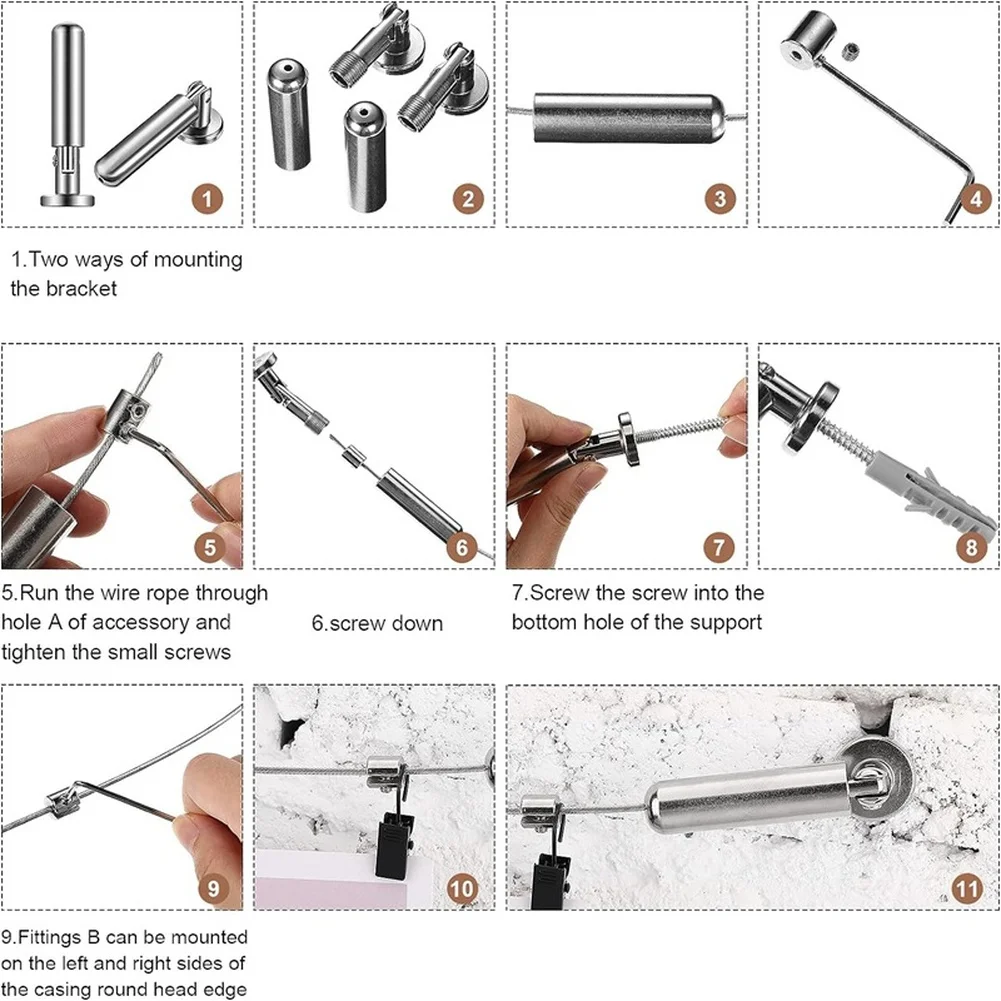 1

2

3

4

1.Two ways of mounting the bracket

5

6

7

8

5.Run the wire rope through hole A of accessory and tighten the small screws

6.screw down

7.Screw the screw into the bottom hole of the support

9

10

11

9.Fittings B can be mounted on the left and right sides of the casing round head edge