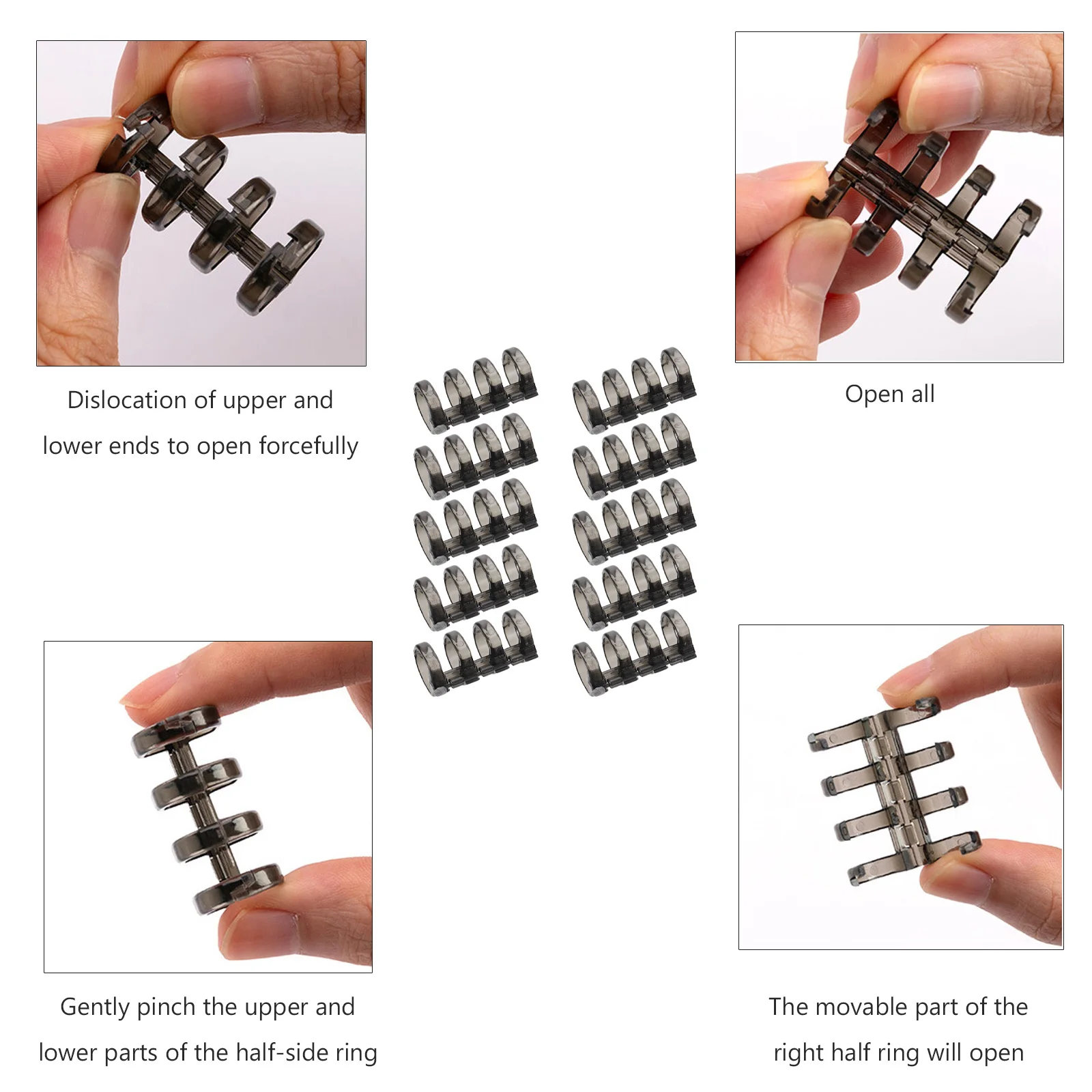 Dislocation of upper and lower ends to open forcefully

Open all

Gently pinch the upper and lower parts of the half-side ring

The movable part of the right half ring will open