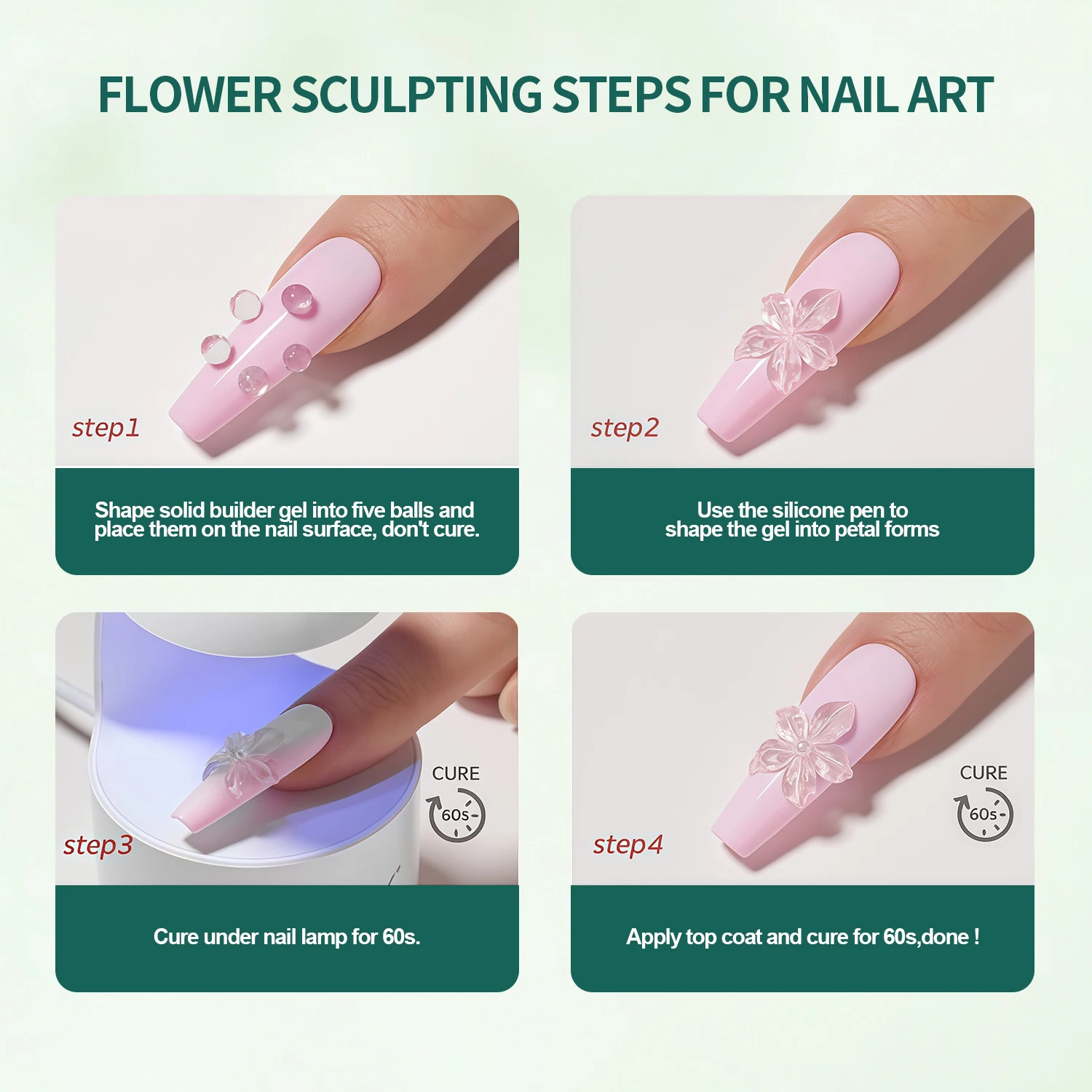 FLOWER SCULPTING STEPS FOR NAIL ART

step1

Shape solid builder gel into five balls and place them on the nail surface, don't cure.

step2

Use the silicone pen to shape the gel into petal forms

step3

CURE
60s

Cure under nail lamp for 60s.

step4

CURE
60s

Apply top coat and cure for 60s,done !