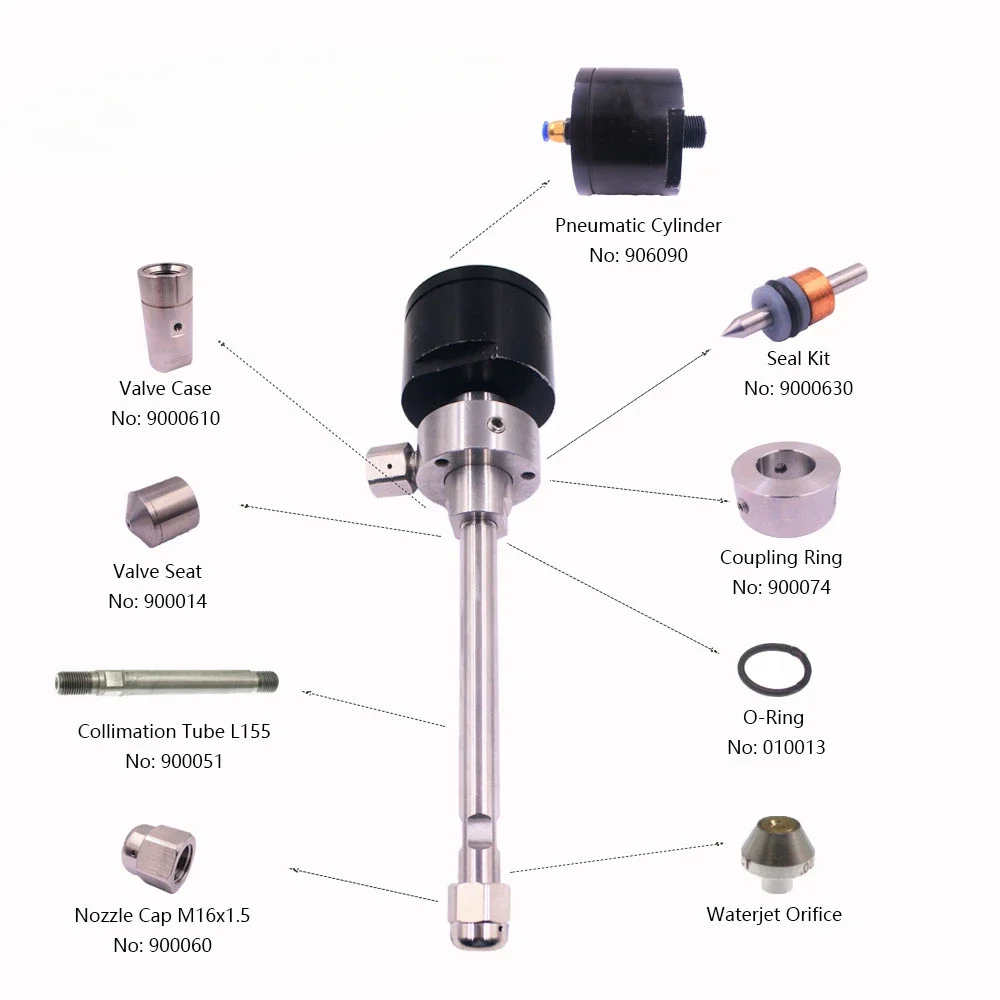 Pneumatic Cylinder
No: 906090

Valve Case
No: 9000610

Seal Kit
No: 9000630

Valve Seat
No: 900014

Coupling Ring
No: 900074

Collimation Tube L155
No: 900051

O-Ring
No: 010013

Nozzle Cap M16x1.5
No: 900060

Waterjet Orifice