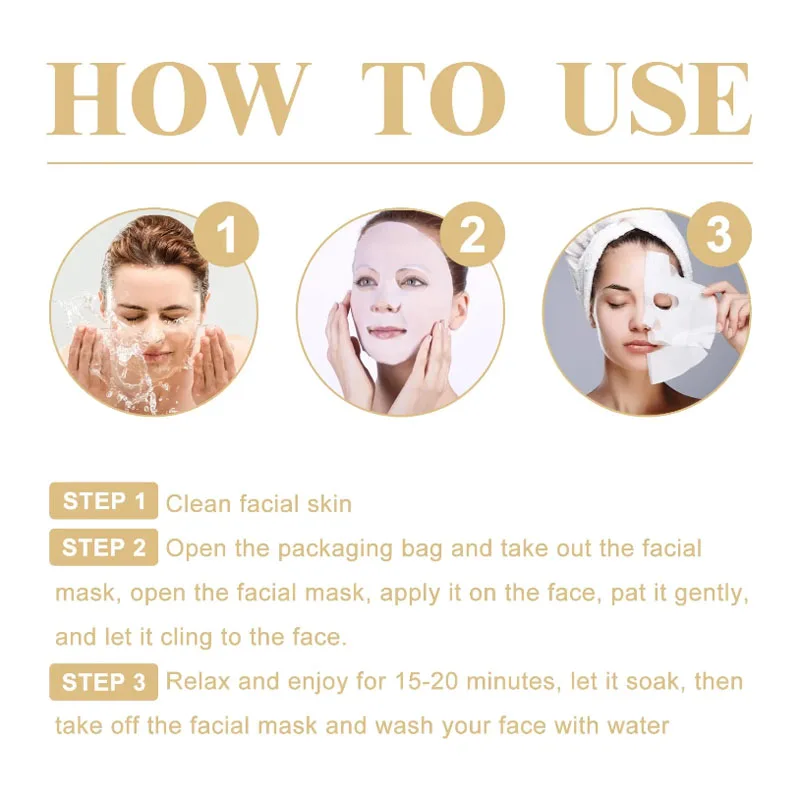 HOW TO USE

1

2

3

STEP 1 Clean facial skin

STEP 2 Open the packaging bag and take out the facial mask, open the facial mask, apply it on the face, pat it gently, and let it cling to the face.

STEP 3 Relax and enjoy for 15-20 minutes, let it soak, then take off the facial mask and wash your face with water