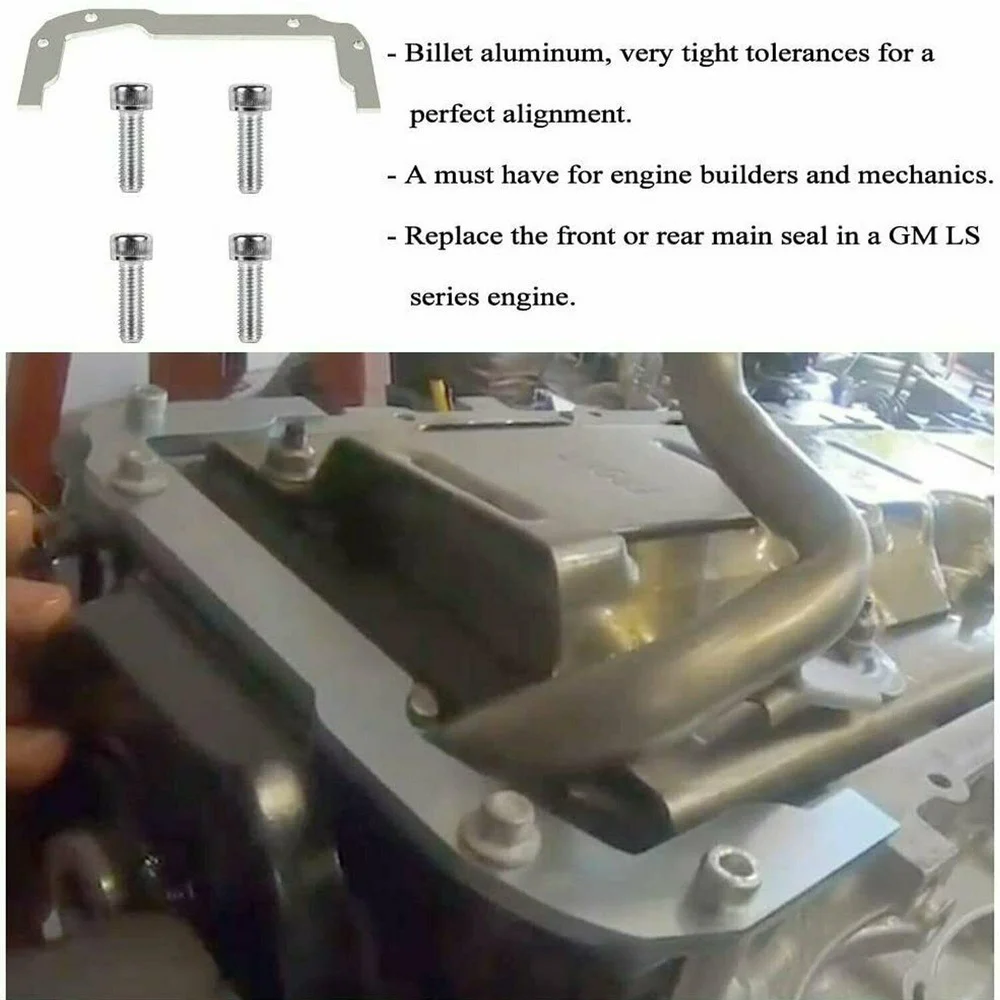 - Billet aluminum, very tight tolerances for a perfect alignment.

- A must have for engine builders and mechanics.

- Replace the front or rear main seal in a GM LS series engine.