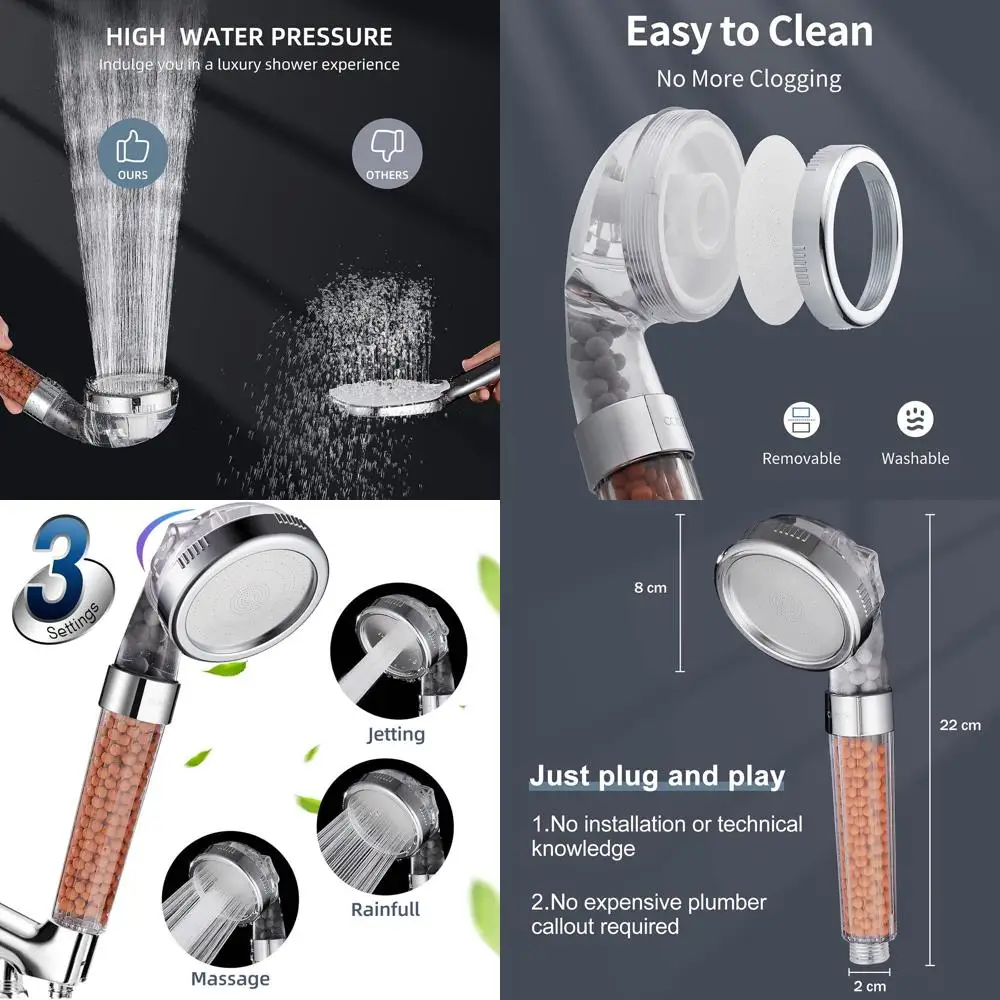 HIGH WATER PRESSURE

Indulge you in a luxury shower experience

OURS

OTHERS

Easy to Clean

No More Clogging

Removable

Washable

3 Settings

Jetting

Rainfull

Massage

8 cm

22 cm

Just plug and play

1.No installation or technical knowledge

2.No expensive plumber callout required

2 cm