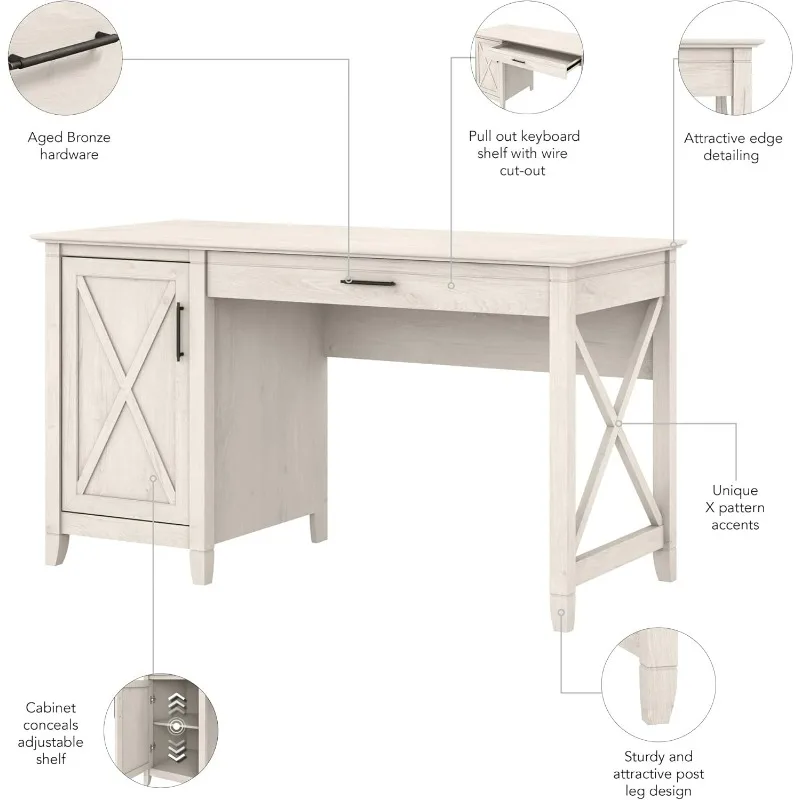 Aged Bronze hardware

Pull out keyboard shelf with wire cut-out

Attractive edge detailing

Unique X pattern accents

Cabinet conceals adjustable shelf

Sturdy and attractive post leg design