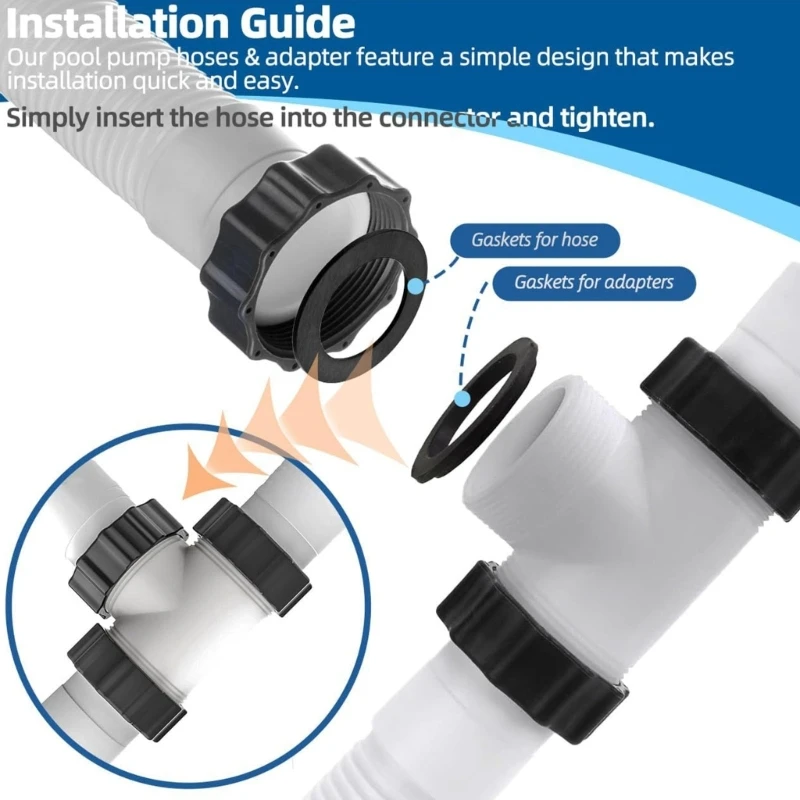 Installation Guide

Our pool pump hoses & adapter feature a simple design that makes installation quick and easy.

Simply insert the hose into the connector and tighten.

Gaskets for hose

Gaskets for adapters