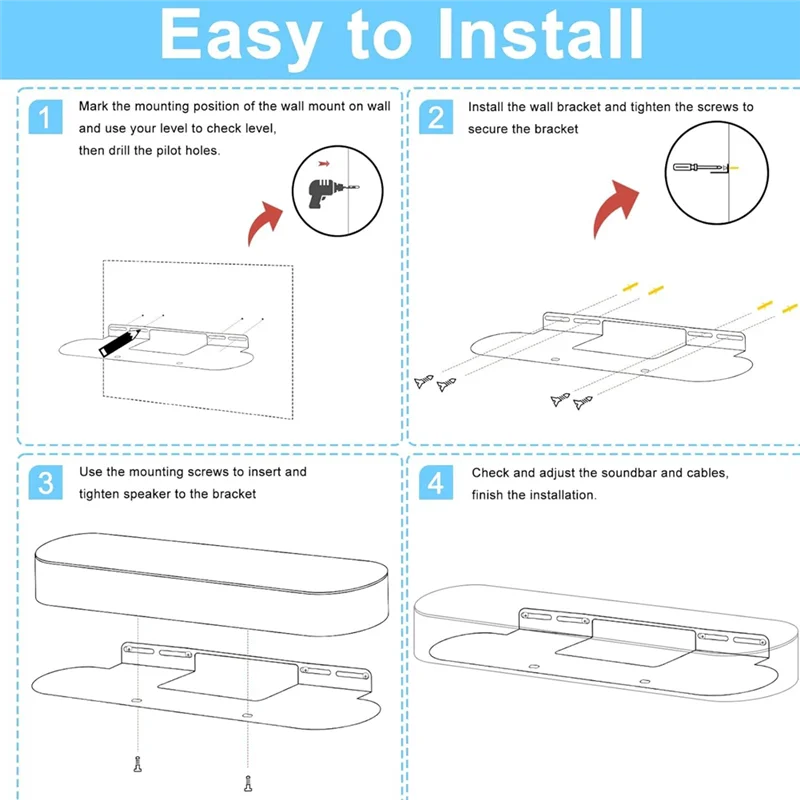 Easy to Install

1
Mark the mounting position of the wall mount on wall and use your level to check level, then drill the pilot holes.

2
Install the wall bracket and tighten the screws to secure the bracket

3
Use the mounting screws to insert and tighten speaker to the bracket

4
Check and adjust the soundbar and cables, finish the installation.