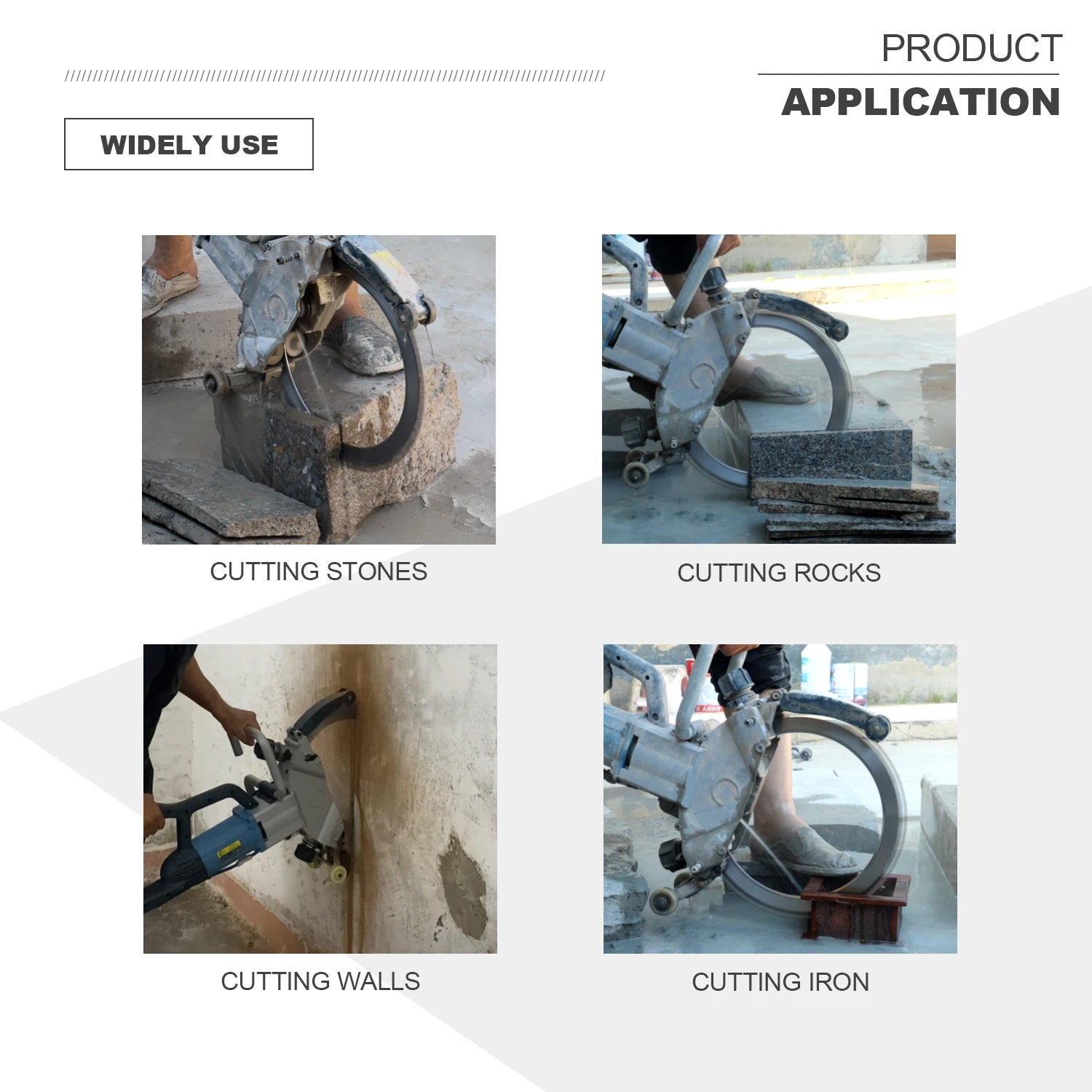 PRODUCT
APPLICATION

WIDELY USE

CUTTING STONES

CUTTING ROCKS

CUTTING WALLS

CUTTING IRON