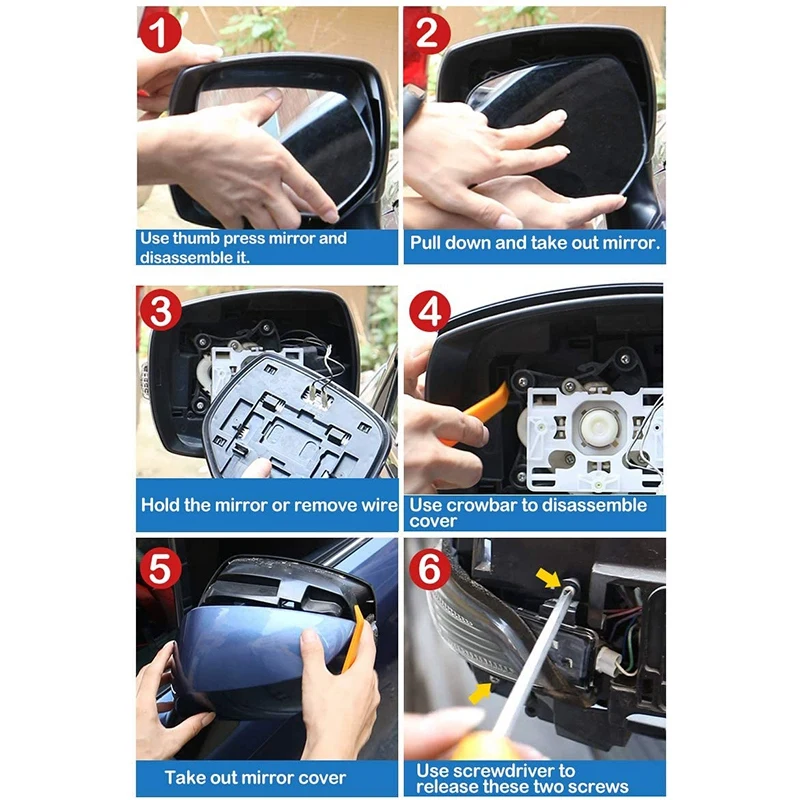 1
Use thumb press mirror and disassemble it.

2
Pull down and take out mirror.

3
Hold the mirror or remove wire

4
Use crowbar to disassemble cover

5
Take out mirror cover

6
Use screwdriver to release these two screws