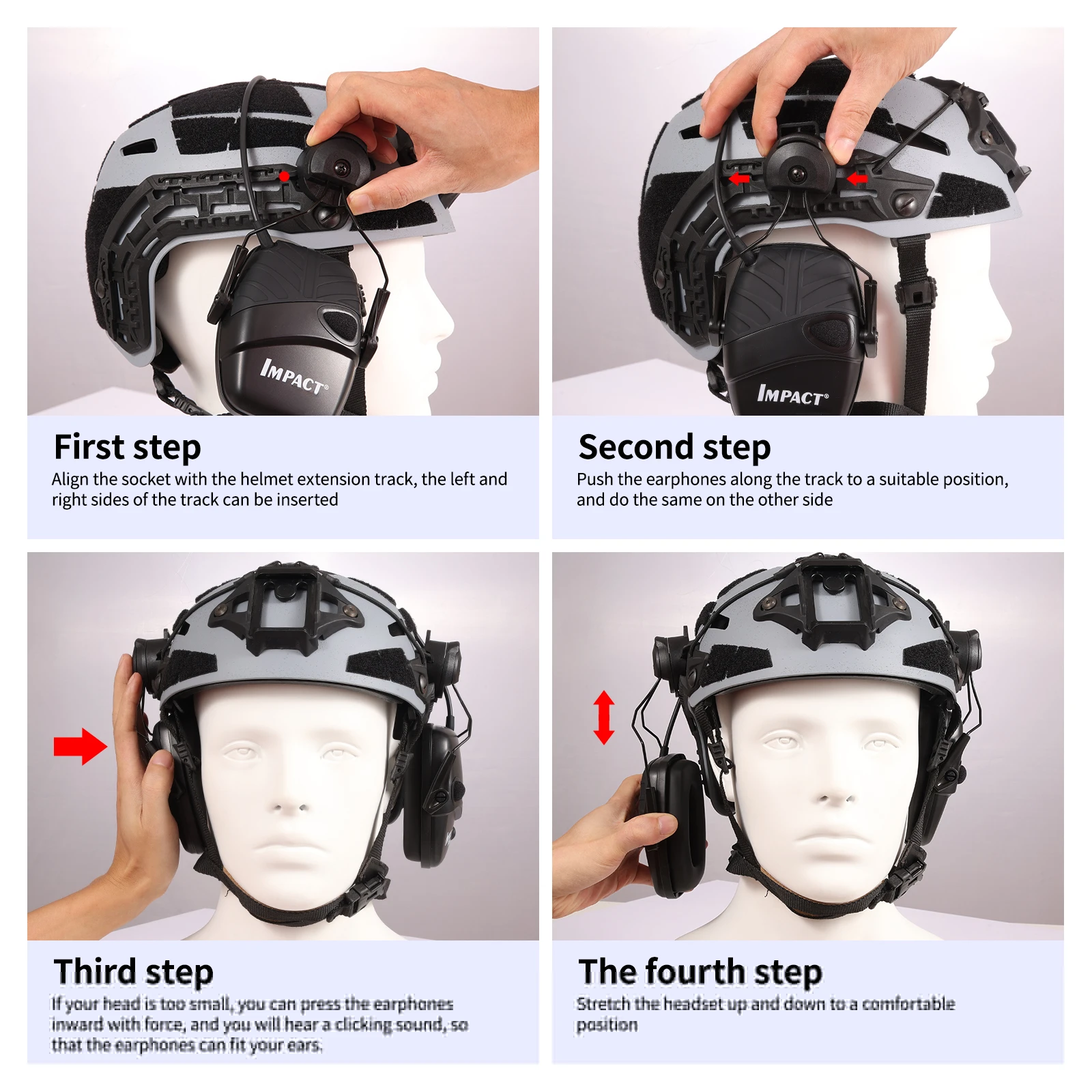 IMPACT®

First step

Align the socket with the helmet extension track, the left and right sides of the track can be inserted

IMPACT®

Second step

Push the earphones along the track to a suitable position, and do the same on the other side

Third step

If your head is too small, you can press the earphones inward with force, and you will hear a clicking sound, so that the earphones can fit your ears.

The fourth step

Stretch the headset up and down to a comfortable position