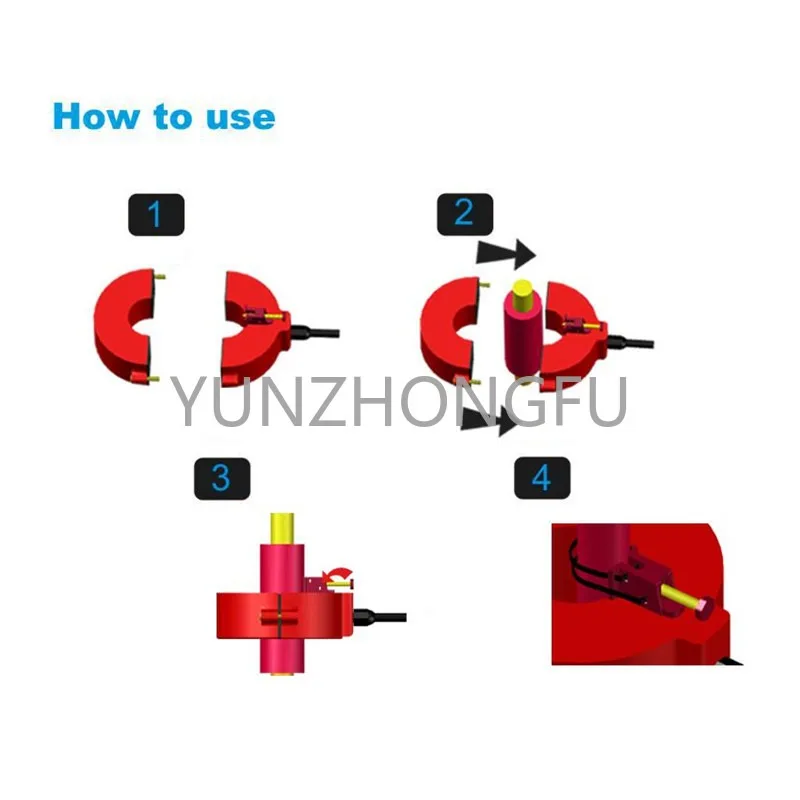 How to use

1

2

YUNZHONGFU

3

4