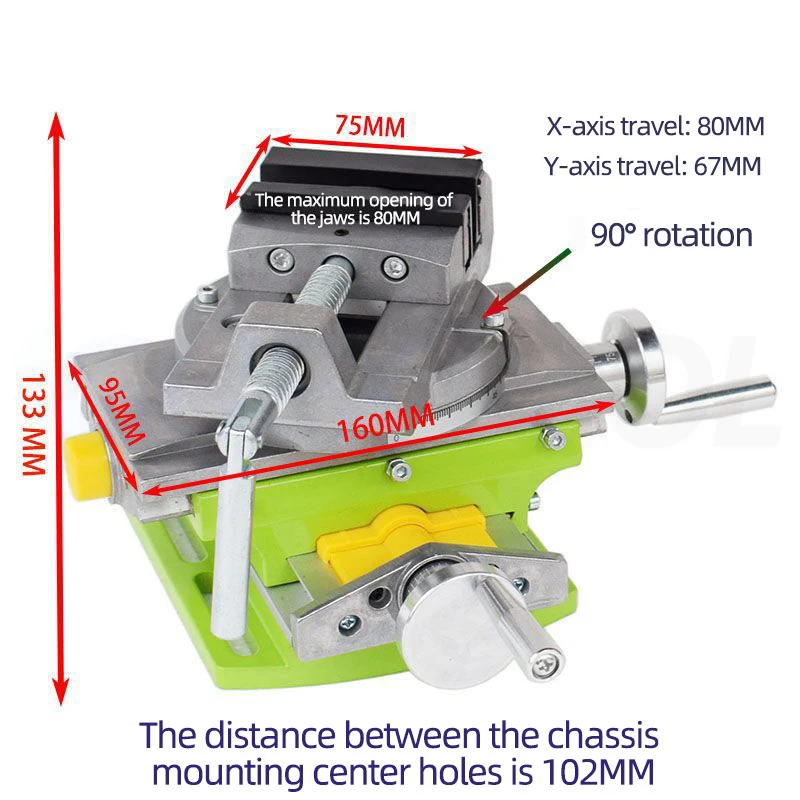 75MM

X-axis travel: 80MM
Y-axis travel: 67MM

The maximum opening of the jaws is 80MM

90° rotation

133 MM

95MM

160MM

The distance between the chassis mounting center holes is 102MM