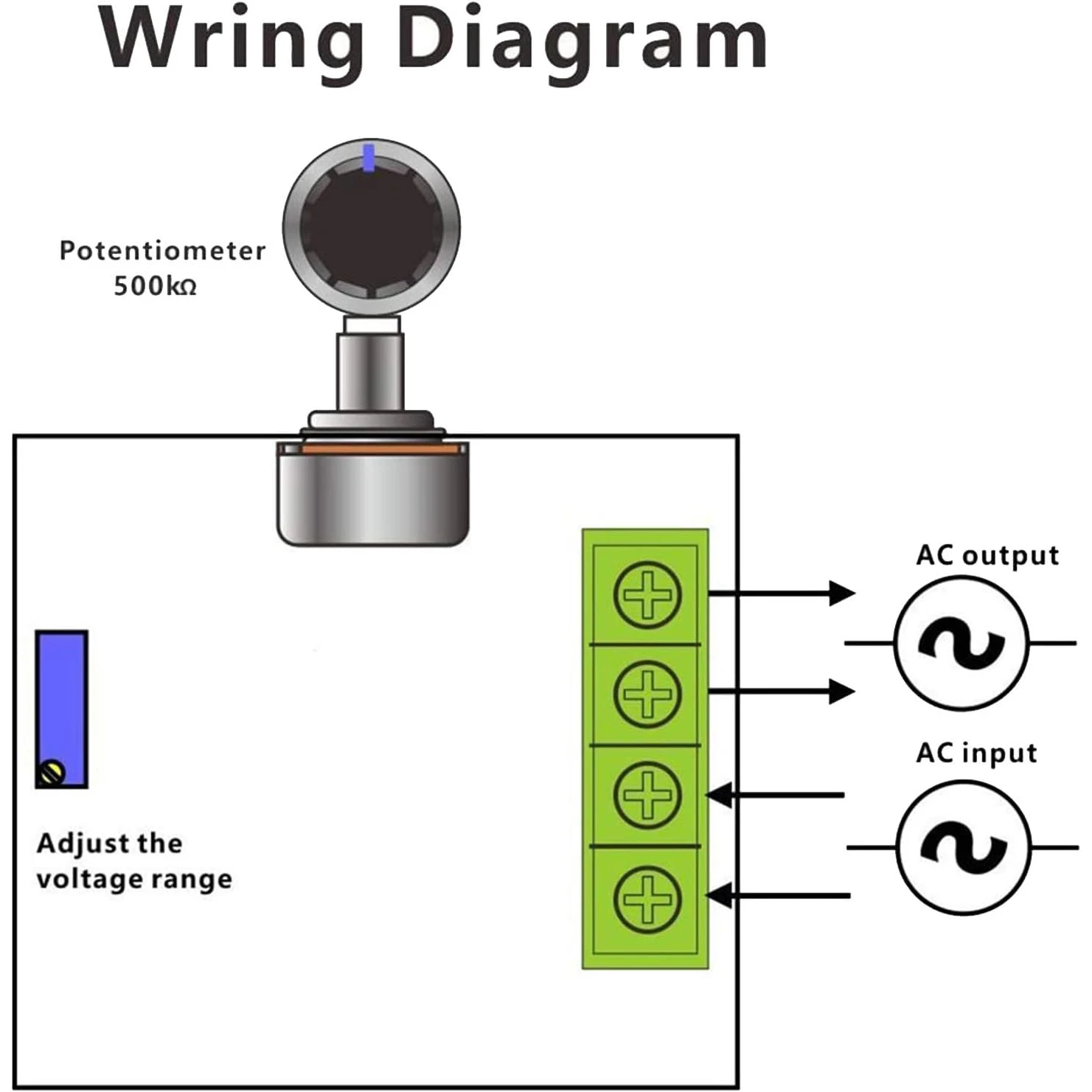 Wring Diagram

Potentiometer
500kΩ

AC output

AC input

Adjust the voltage range