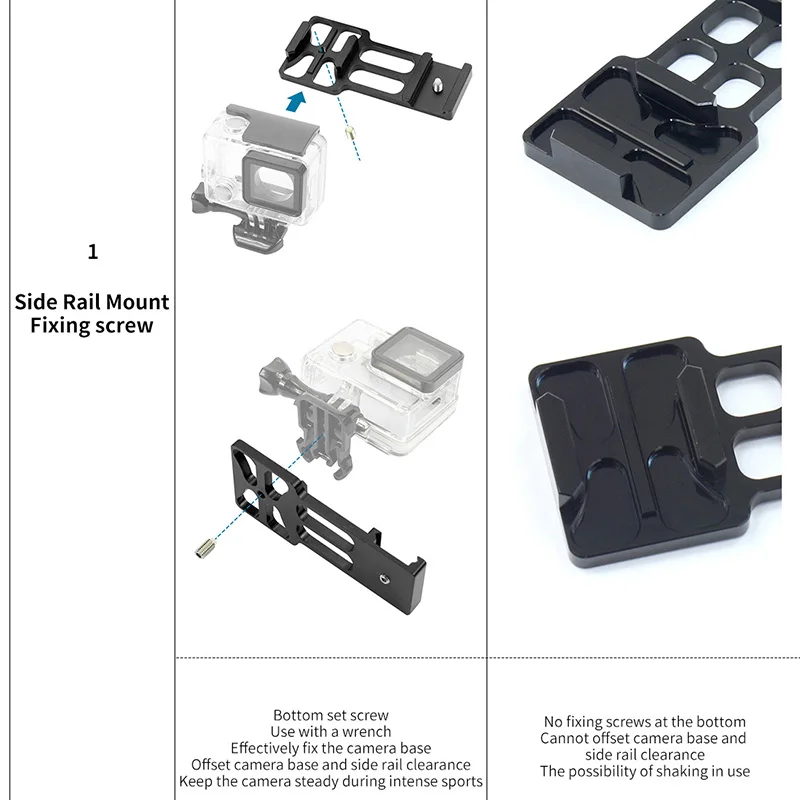 1

Side Rail Mount Fixing screw

Bottom set screw
Use with a wrench
Effectively fix the camera base
Offset camera base and side rail clearance
Keep the camera steady during intense sports

No fixing screws at the bottom
Cannot offset camera base and side rail clearance
The possibility of shaking in use