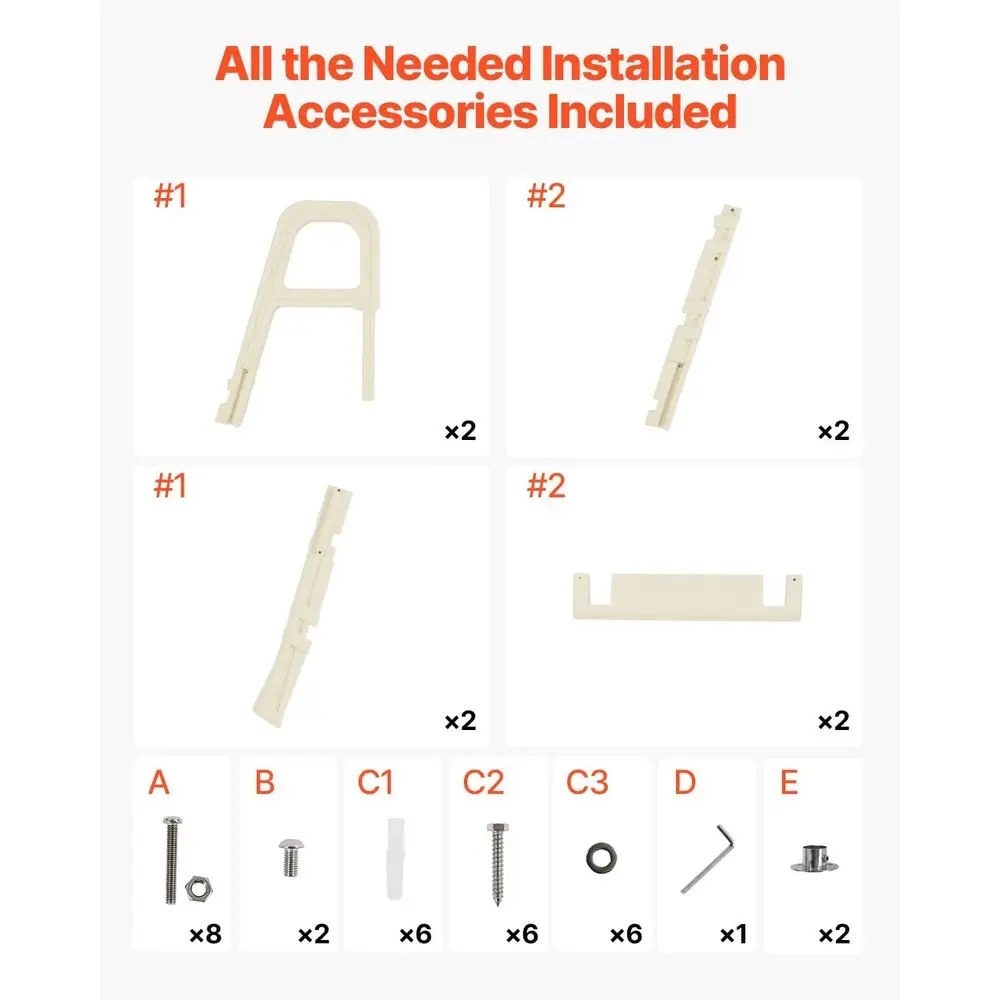 All the Needed Installation Accessories Included

#1
×2

#2
×2

#1
×2

#2
×2

A
×8

B
×2

C1
×6

C2
×6

C3
×6

D
×1

E
×2