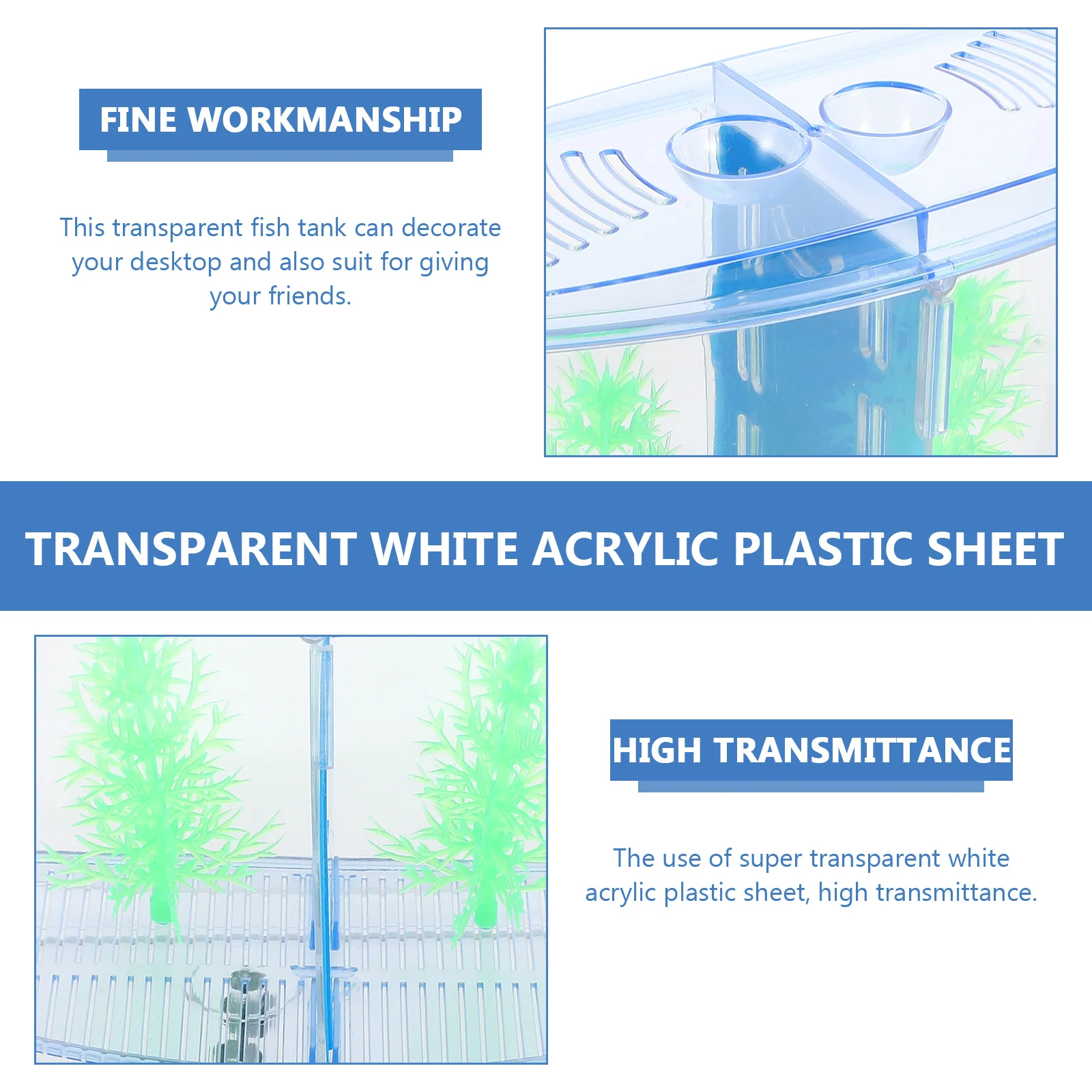 FINE WORKMANSHIP

This transparent fish tank can decorate your desktop and also suit for giving your friends.

TRANSPARENT WHITE ACRYLIC PLASTIC SHEET

HIGH TRANSMITTANCE

The use of super transparent white acrylic plastic sheet, high transmittance.