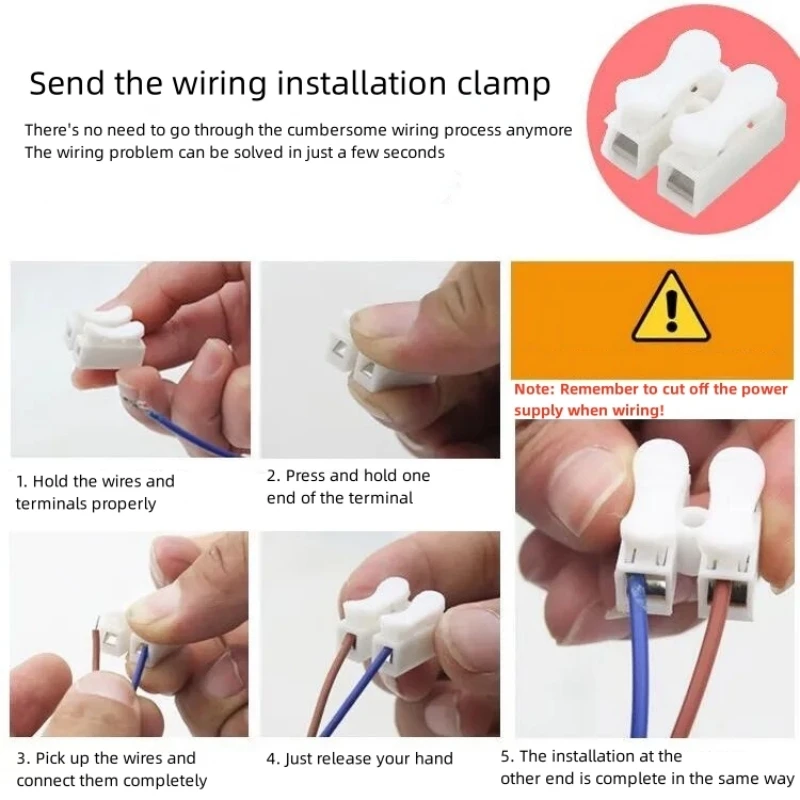 Send the wiring installation clamp

There's no need to go through the cumbersome wiring process anymore
The wiring problem can be solved in just a few seconds

Note: Remember to cut off the power supply when wiring!

1. Hold the wires and terminals properly

2. Press and hold one end of the terminal

3. Pick up the wires and connect them completely

4. Just release your hand

5. The installation at the other end is complete in the same way