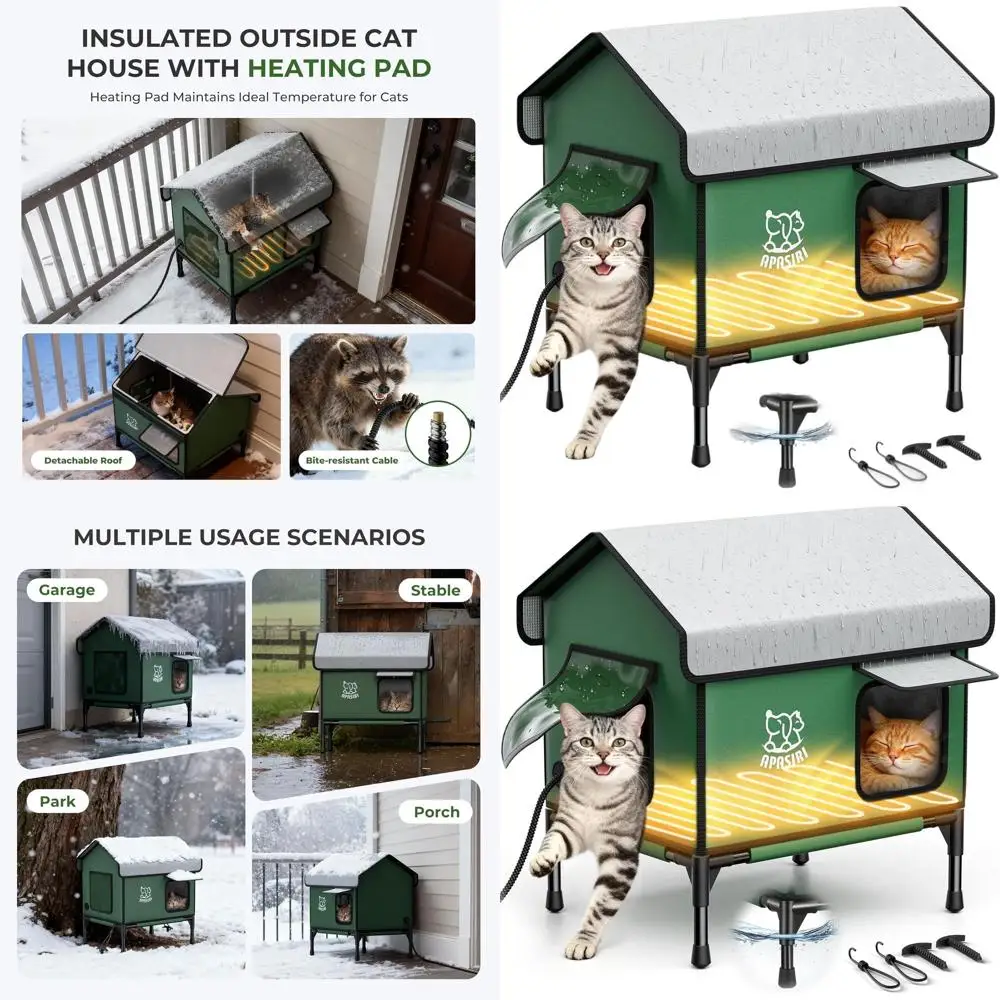 INSULATED OUTSIDE CAT HOUSE WITH HEATING PAD

Heating Pad Maintains Ideal Temperature for Cats

Detachable Roof

Bite-resistant Cable

MULTIPLE USAGE SCENARIOS

Garage

Stable

Park

Porch

APASIRI

APASIRI