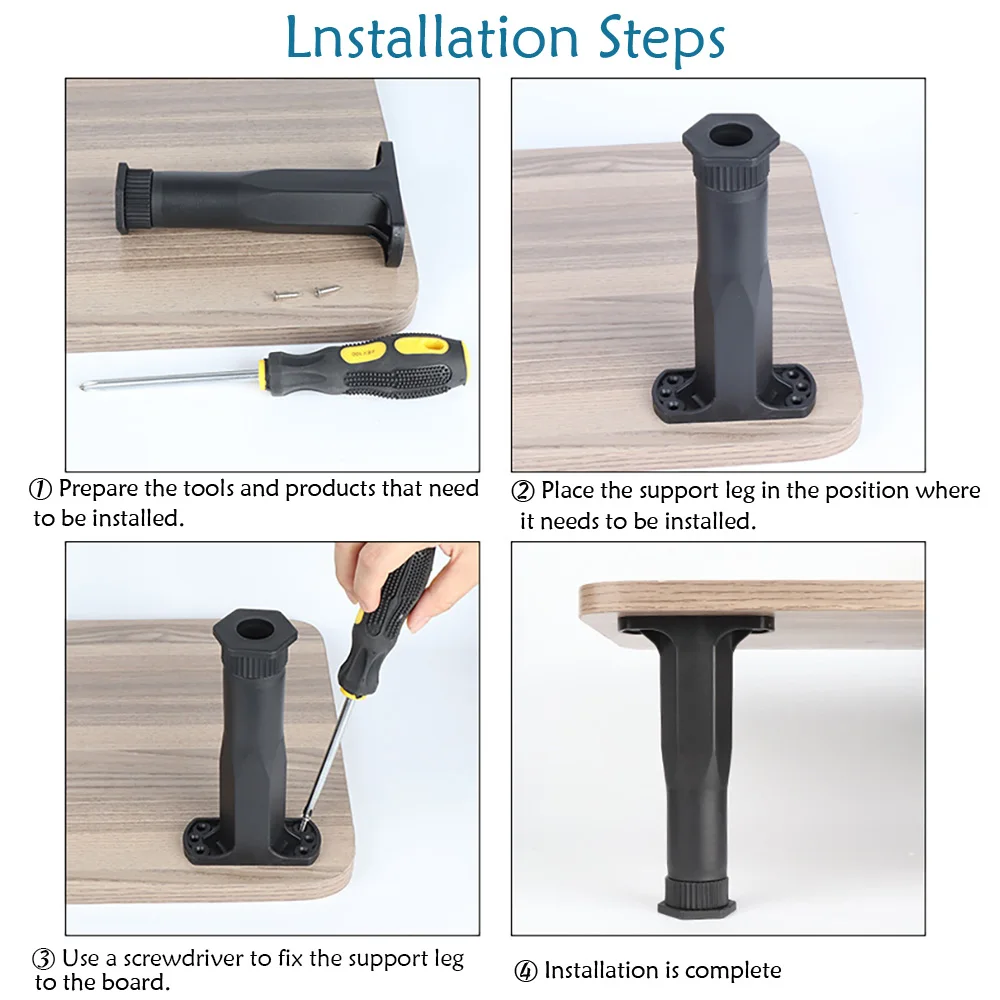 Lnstallation Steps

① Prepare the tools and products that need to be installed.

② Place the support leg in the position where it needs to be installed.

③ Use a screwdriver to fix the support leg to the board.

④ Installation is complete