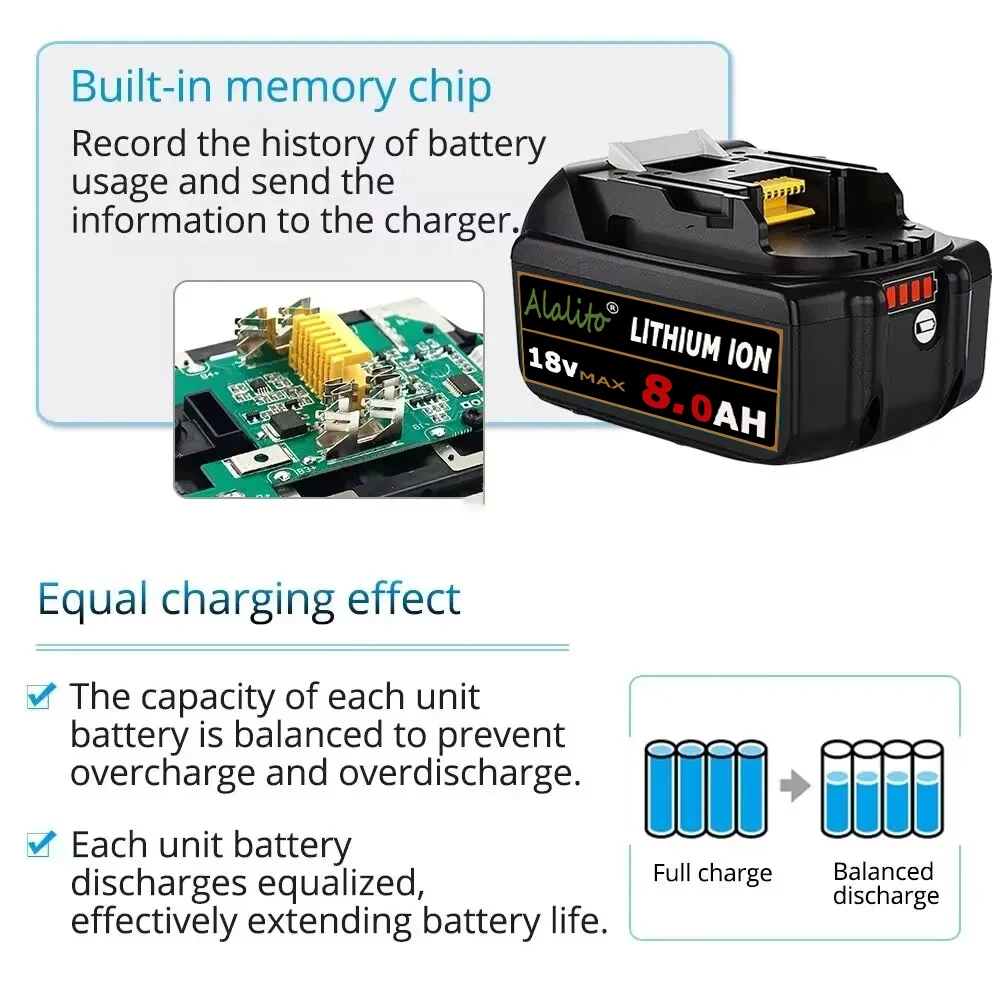 Built-in memory chip

Record the history of battery usage and send the information to the charger.

Alalito®
LITHIUM ION
18V MAX 8.0AH

Equal charging effect

The capacity of each unit battery is balanced to prevent overcharge and overdischarge.

Each unit battery discharges equalized, effectively extending battery life.

Full charge

Balanced discharge