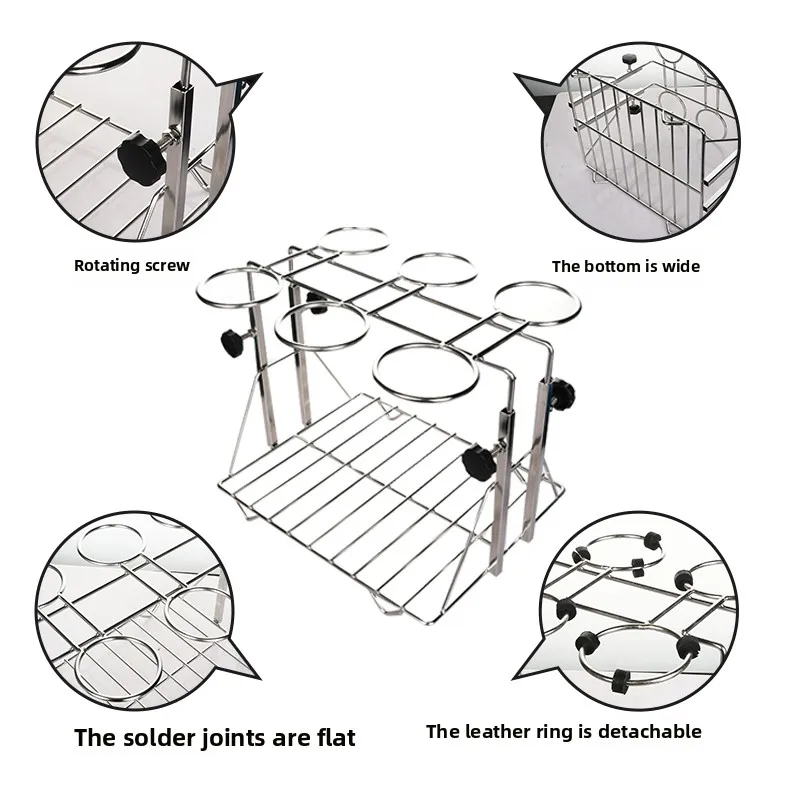 Rotating screw

The bottom is wide

The solder joints are flat

The leather ring is detachable