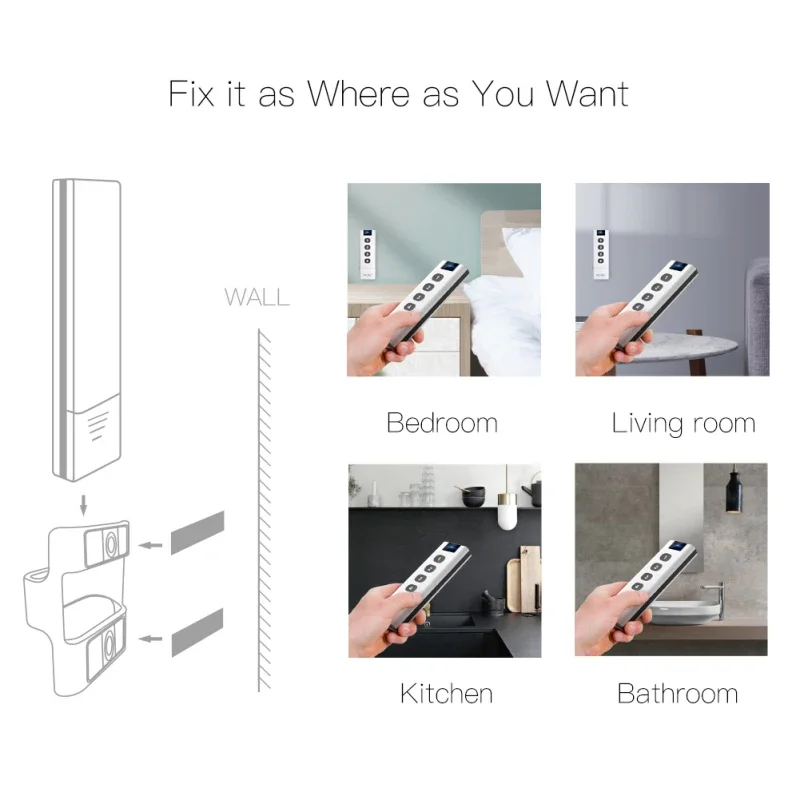 Fix it as Where as You Want

WALL

Bedroom

Living room

Kitchen

Bathroom