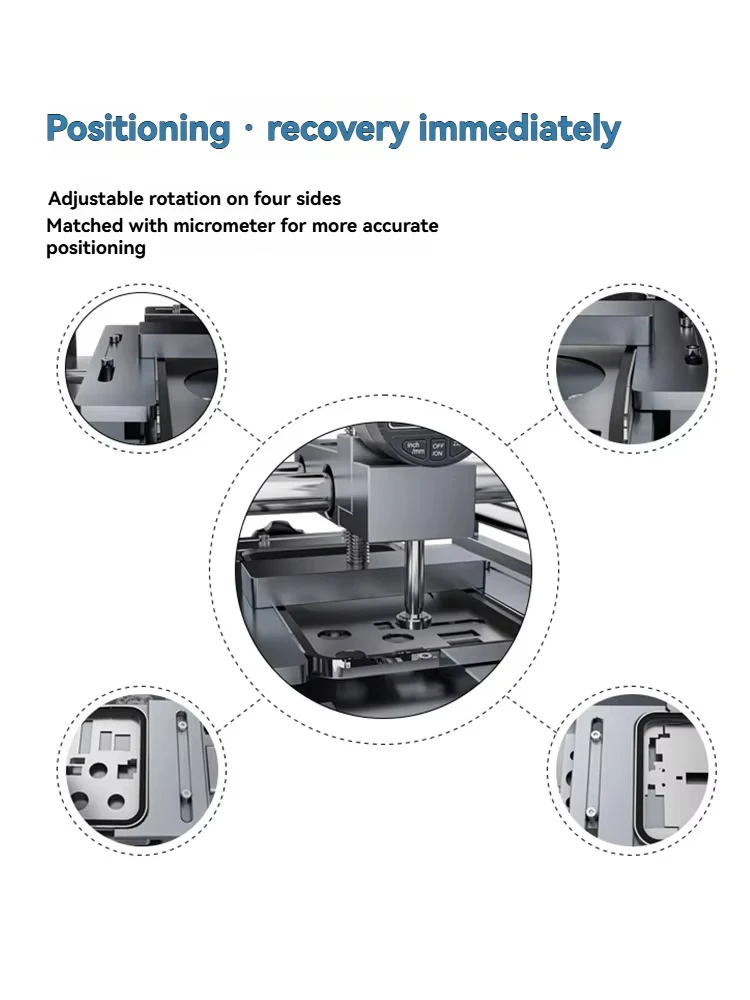 Positioning · recovery immediately

Adjustable rotation on four sides
Matched with micrometer for more accurate positioning

inch /mm
OFF /ON