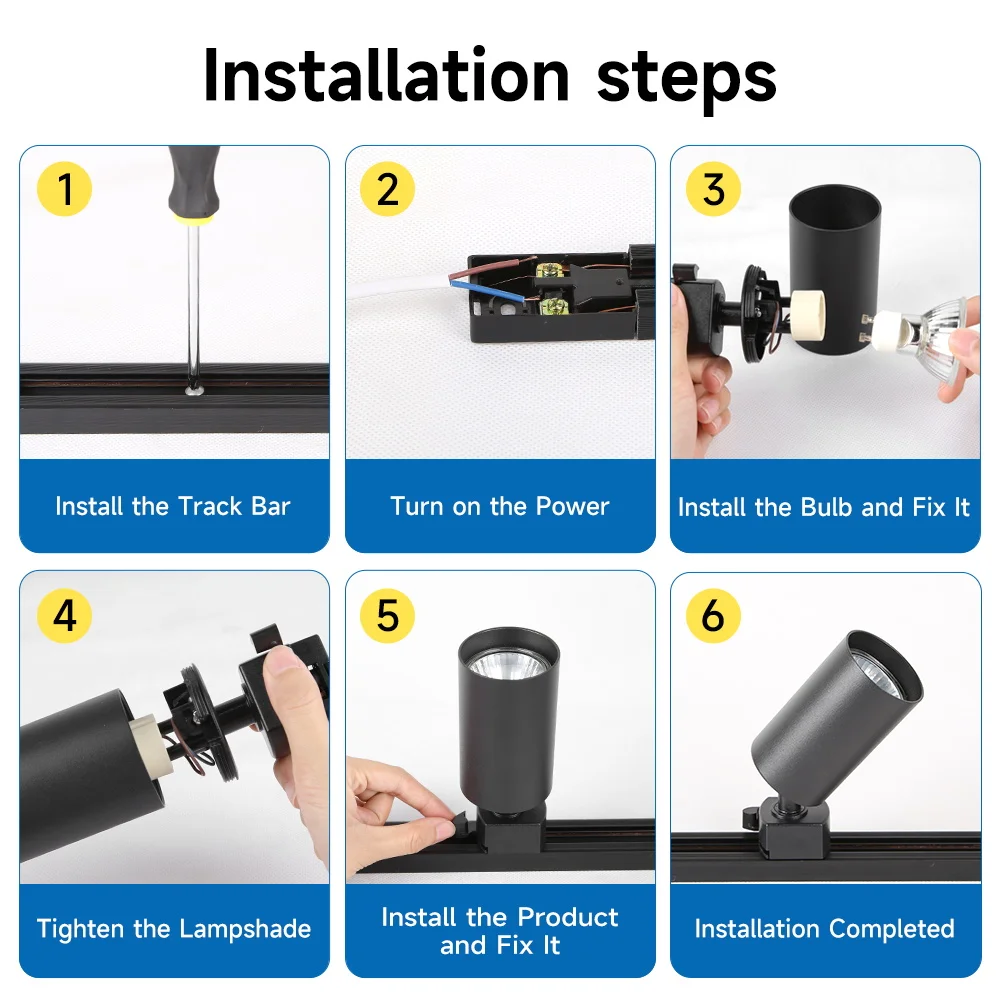 Installation steps

1

Install the Track Bar

2

Turn on the Power

3

Install the Bulb and Fix It

4

Tighten the Lampshade

5

Install the Product and Fix It

6

Installation Completed