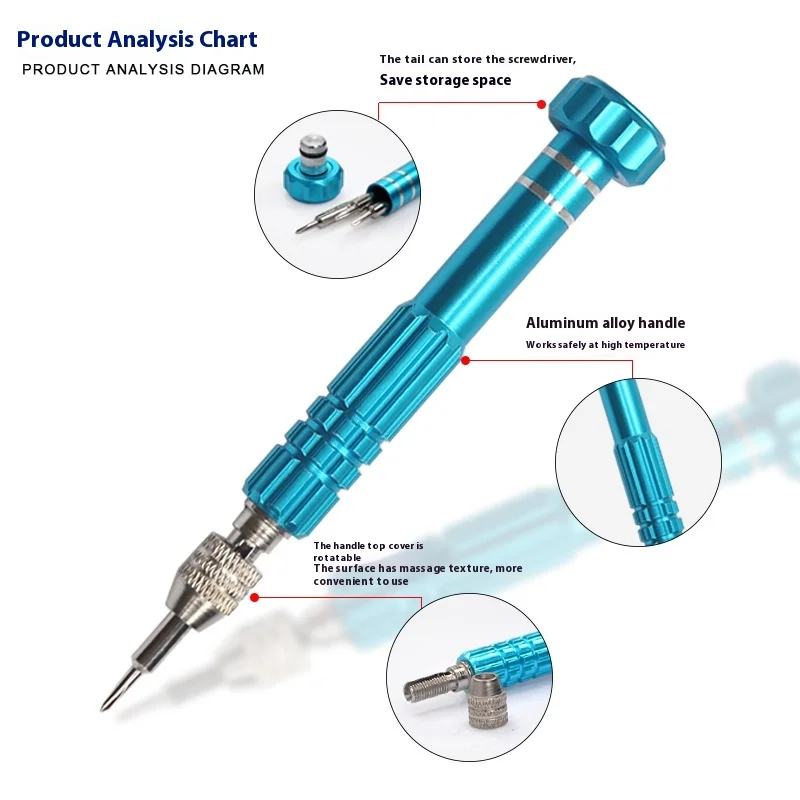 Product Analysis Chart
PRODUCT ANALYSIS DIAGRAM

The tail can store the screwdriver,
Save storage space

Aluminum alloy handle
Works safely at high temperature

The handle top cover is rotatable
The surface has massage texture, more convenient to use