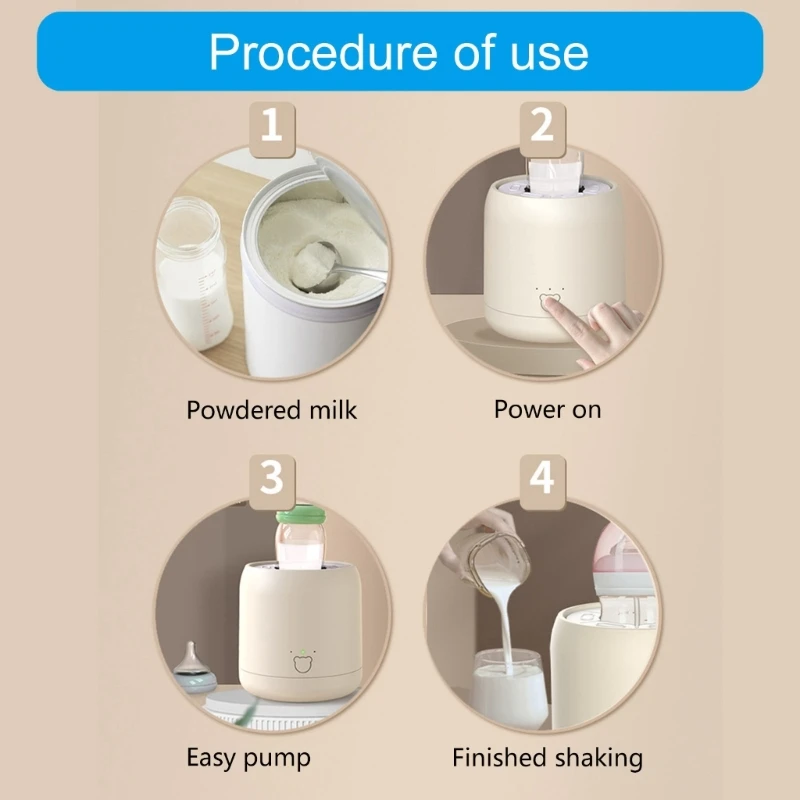 Procedure of use

1

Powdered milk

2

Power on

3

Easy pump

4

Finished shaking